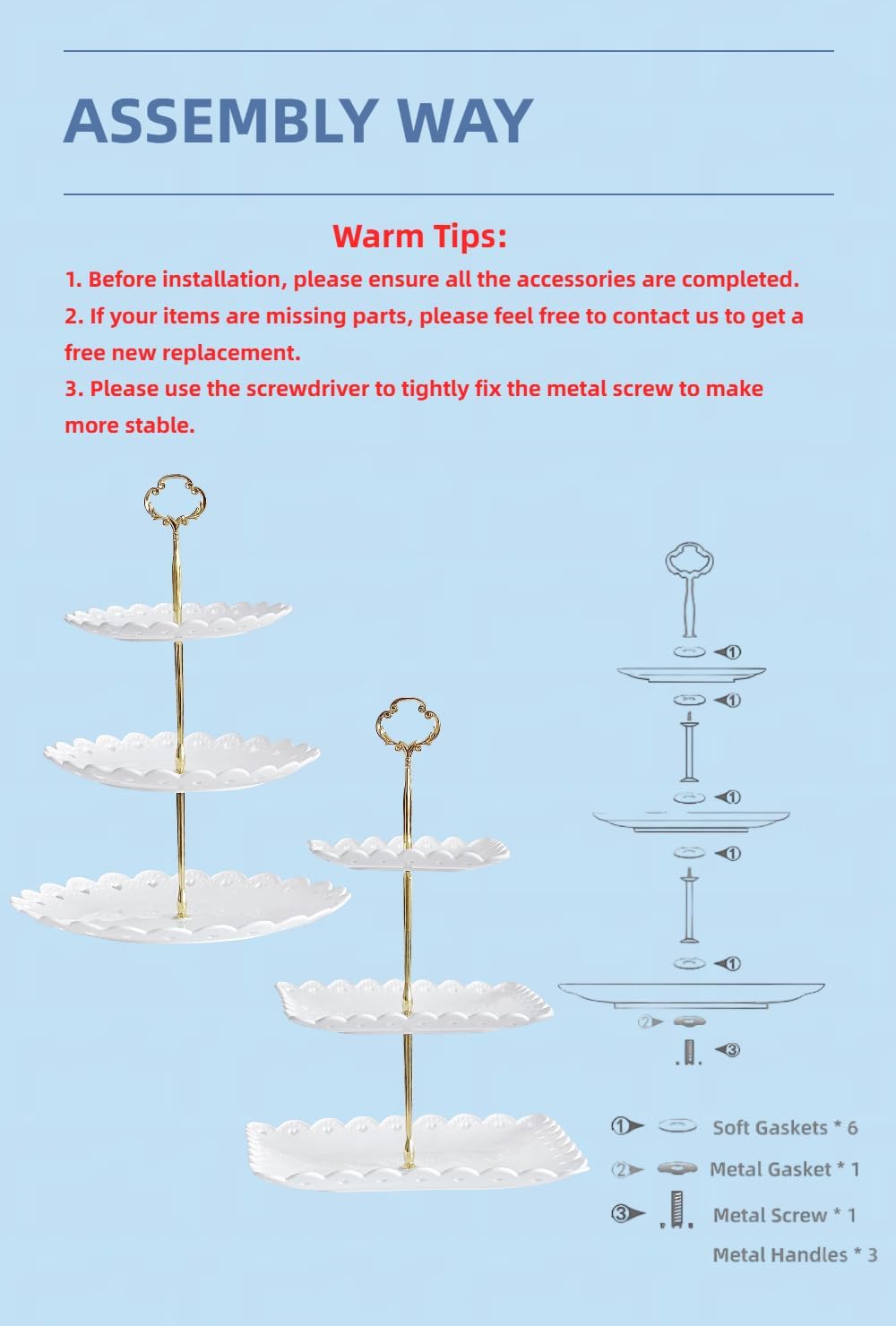 ASSEMBLY WAY

Warm Tips:

1. Before installation, please ensure all the accessories are completed.
2. If your items are missing parts, please feel free to contact us to get a free new replacement.
3. Please use the screwdriver to tightly fix the metal screw to make more stable.

①
①
①
①
①
②
③

① Soft Gaskets * 6
② Metal Gasket * 1
③ Metal Screw * 1
Metal Handles * 3