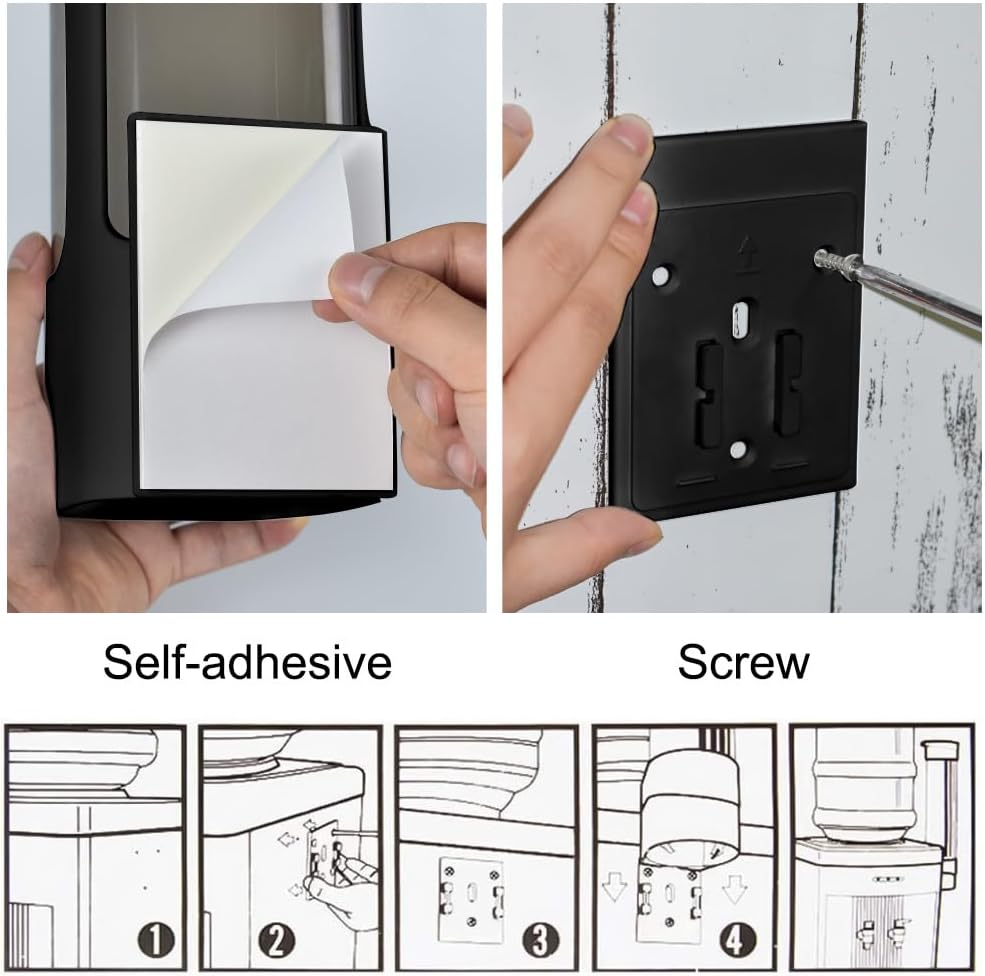 Self-adhesive

Screw

1

2

3

4