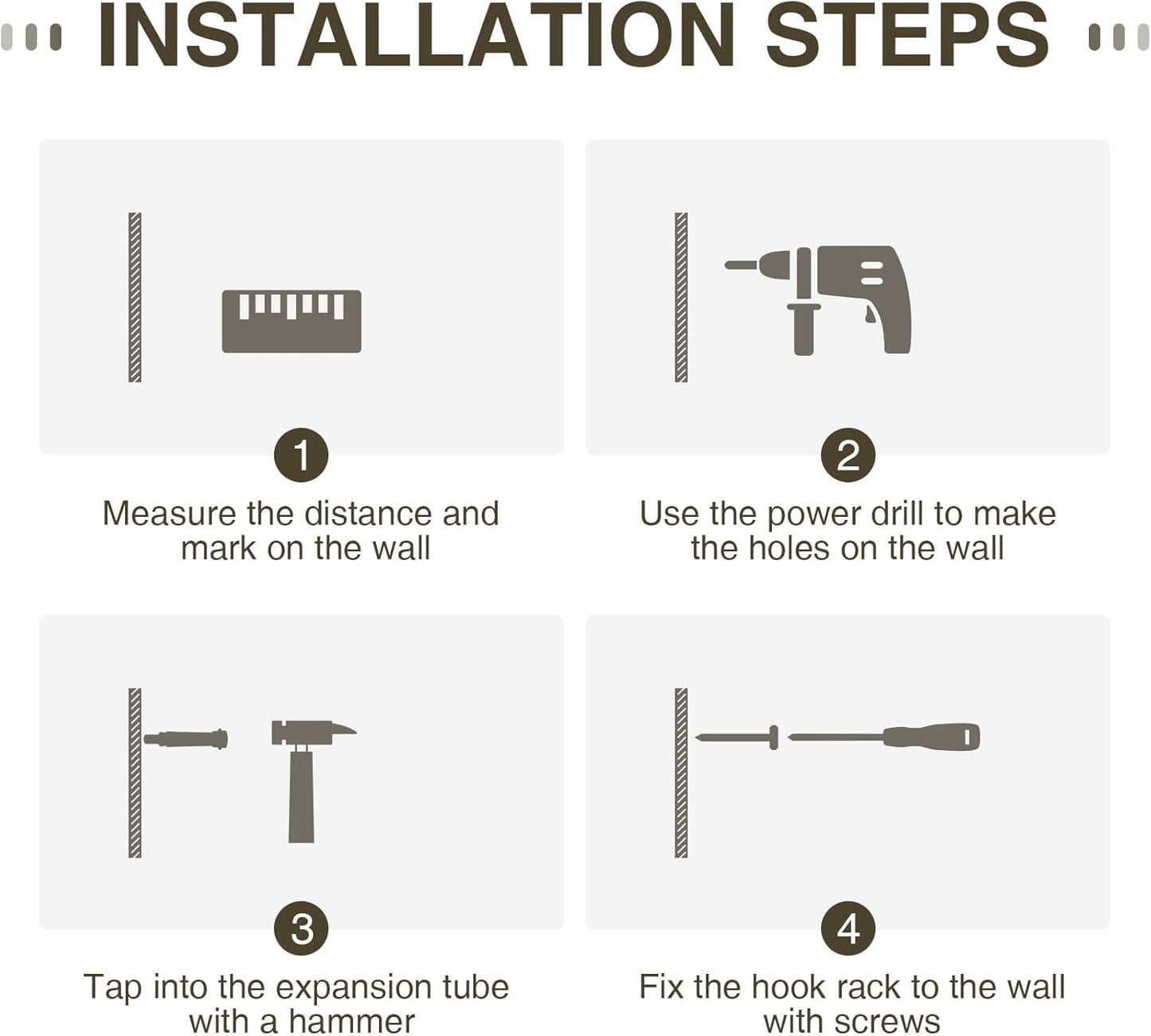 INSTALLATION STEPS

1
Measure the distance and mark on the wall

2
Use the power drill to make the holes on the wall

3
Tap into the expansion tube with a hammer

4
Fix the hook rack to the wall with screws