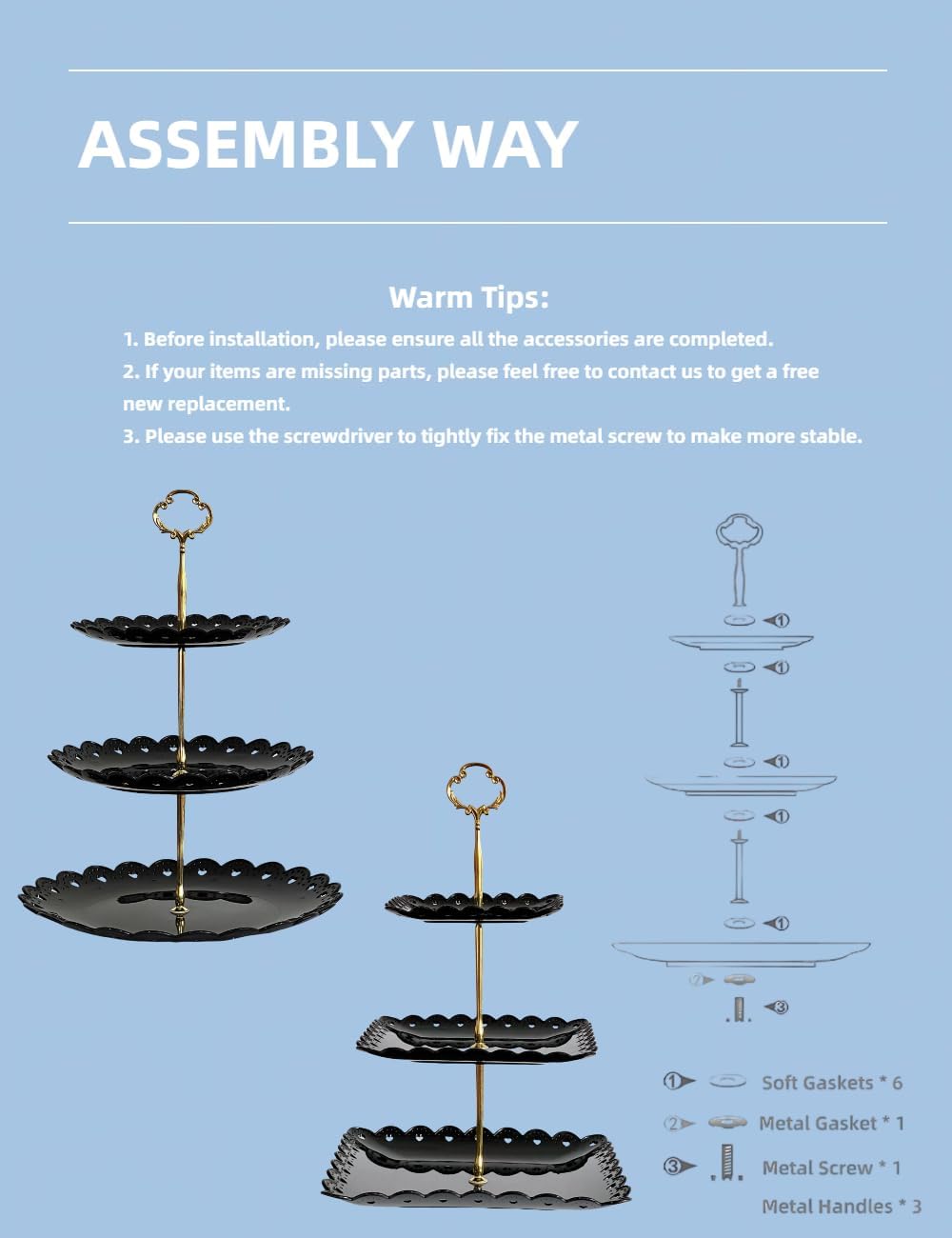 ASSEMBLY WAY

Warm Tips:

1. Before installation, please ensure all the accessories are completed.
2. If your items are missing parts, please feel free to contact us to get a free new replacement.
3. Please use the screwdriver to tightly fix the metal screw to make more stable.

①
①
①
①
①
②
③

① Soft Gaskets * 6
② Metal Gasket * 1
③ Metal Screw * 1
Metal Handles * 3