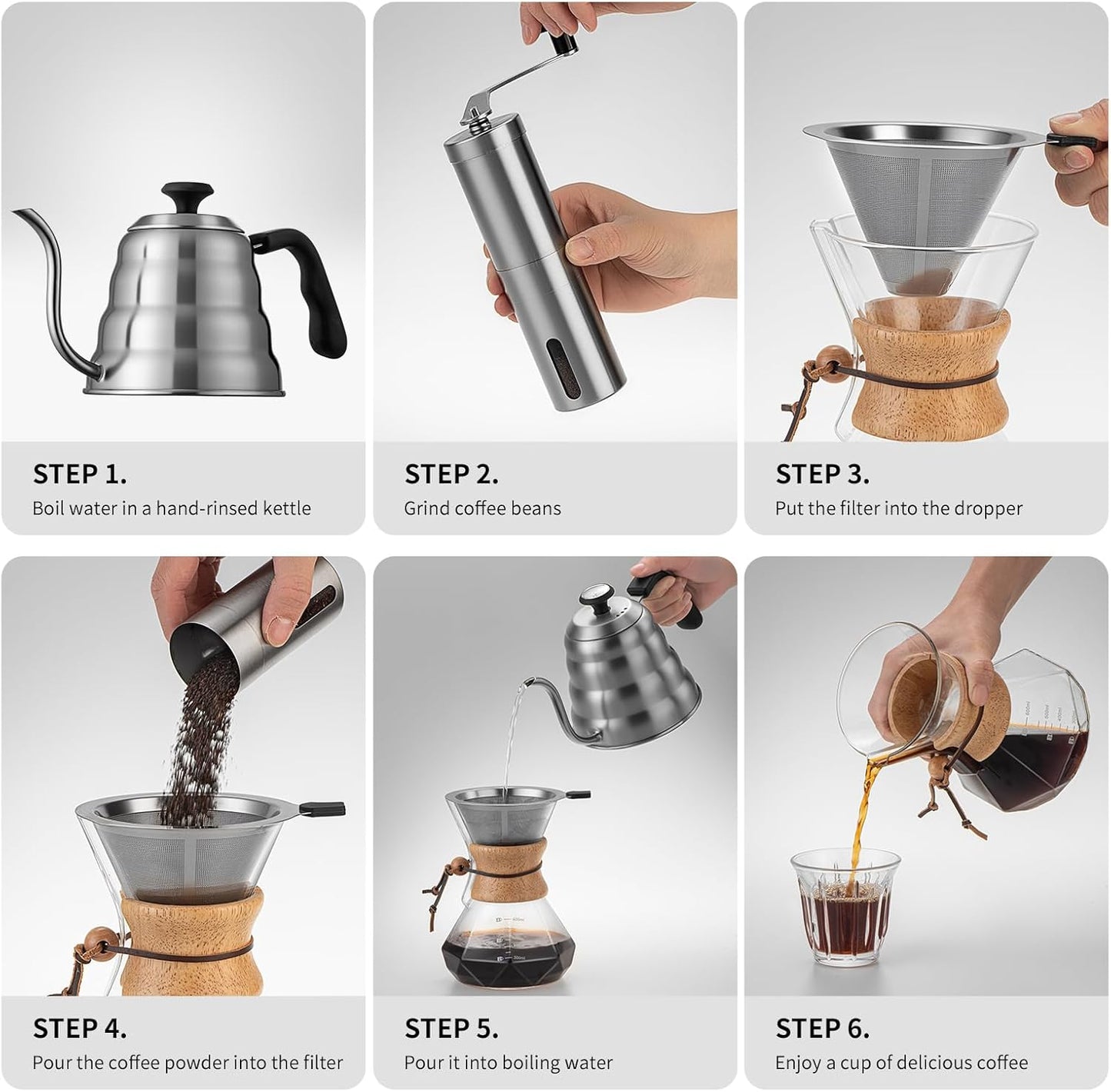 STEP 1.
Boil water in a hand-rinsed kettle

STEP 2.
Grind coffee beans

STEP 3.
Put the filter into the dropper

STEP 4.
Pour the coffee powder into the filter

STEP 5.
Pour it into boiling water

STEP 6.
Enjoy a cup of delicious coffee