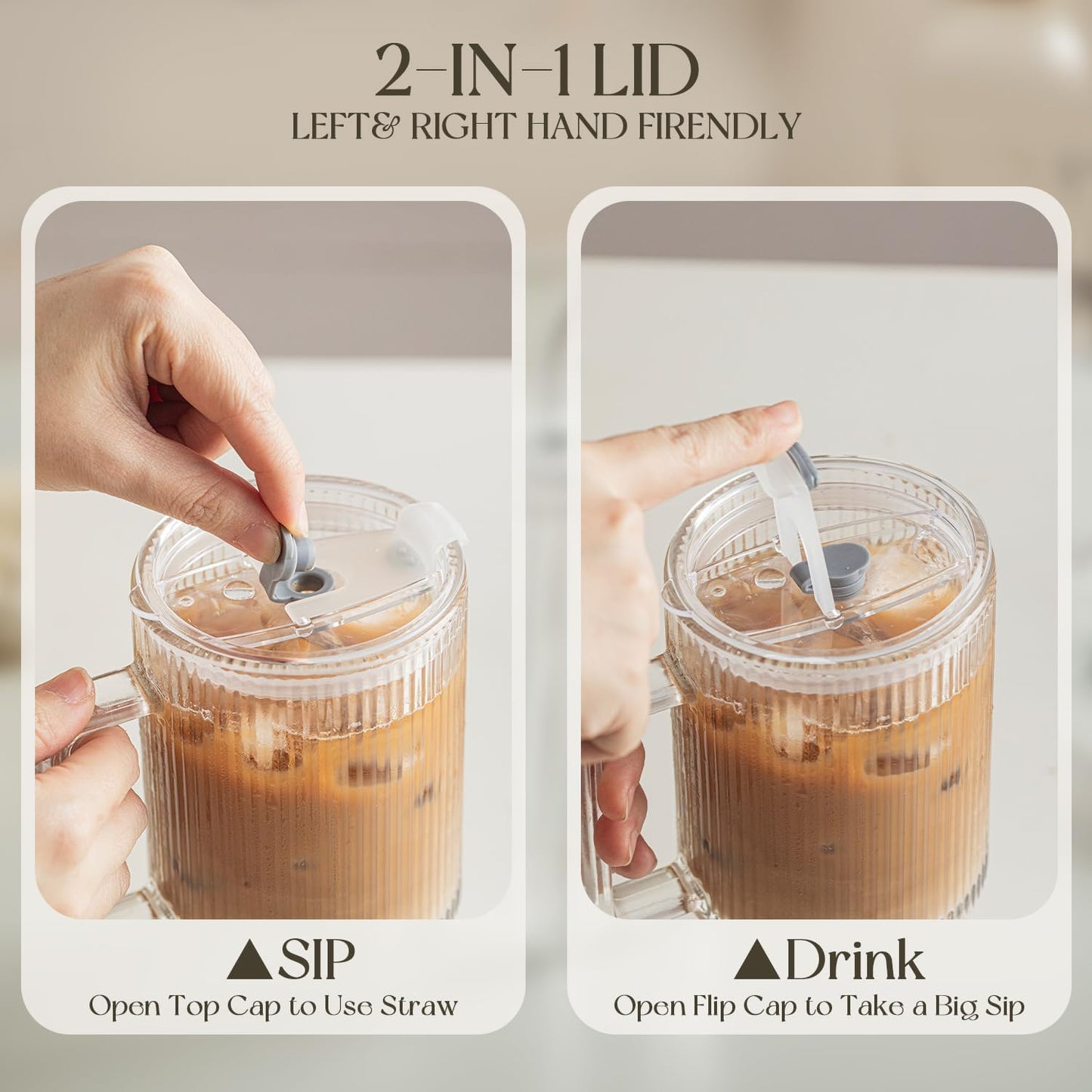 2-IN-1 LID
LEFT& RIGHT HAND FIRENDLY

▲SIP
Open Top Cap to Use Straw

▲Drink
Open Flip Cap to Take a Big Sip