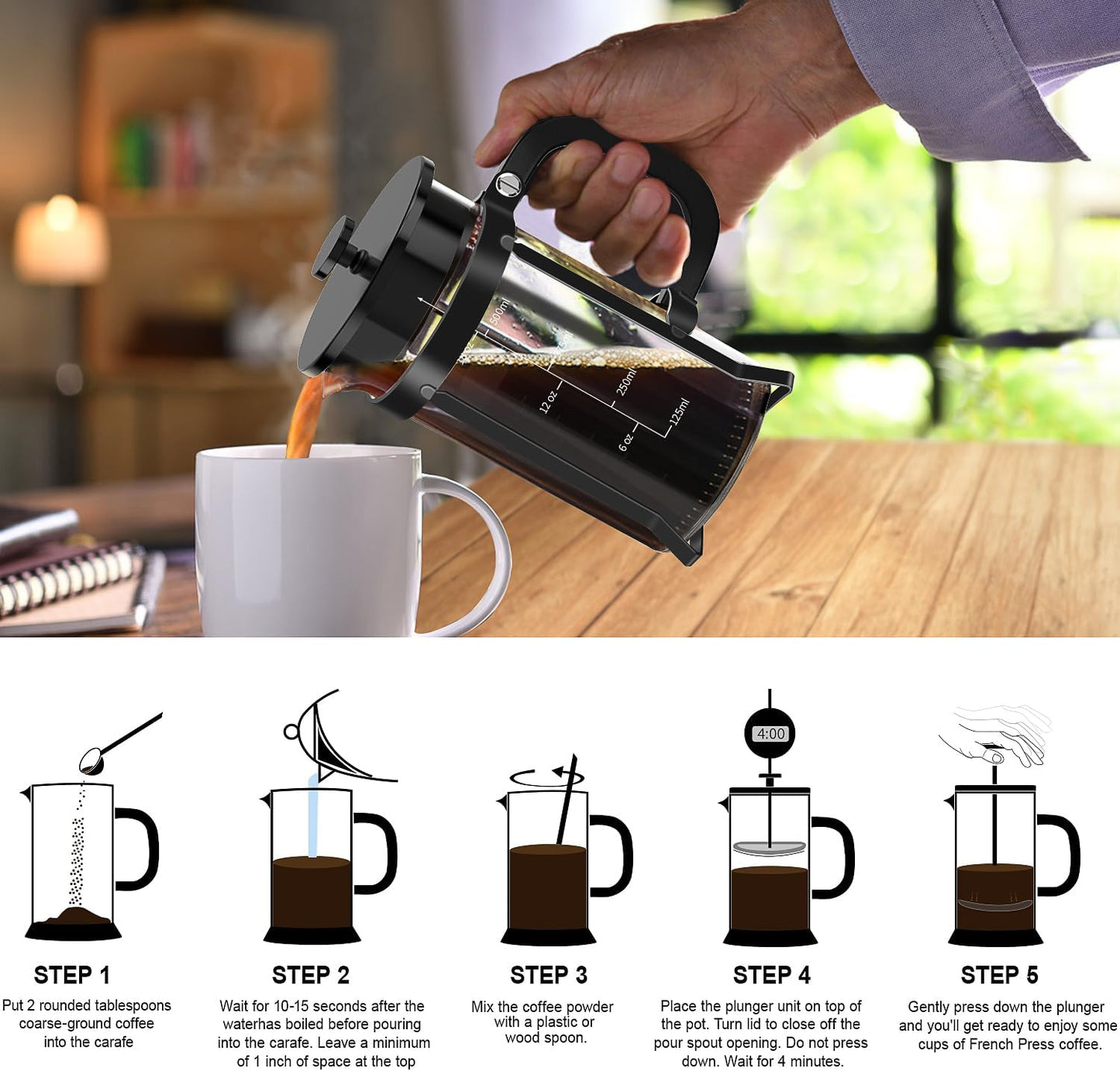 500ml
12 oz
250ml
6 oz
125ml

4:00

STEP 1
Put 2 rounded tablespoons coarse-ground coffee into the carafe

STEP 2
Wait for 10-15 seconds after the waterhas boiled before pouring into the carafe. Leave a minimum of 1 inch of space at the top

STEP 3
Mix the coffee powder with a plastic or wood spoon.

STEP 4
Place the plunger unit on top of the pot. Turn lid to close off the pour spout opening. Do not press down. Wait for 4 minutes.

STEP 5
Gently press down the plunger and you'll get ready to enjoy some cups of French Press coffee.