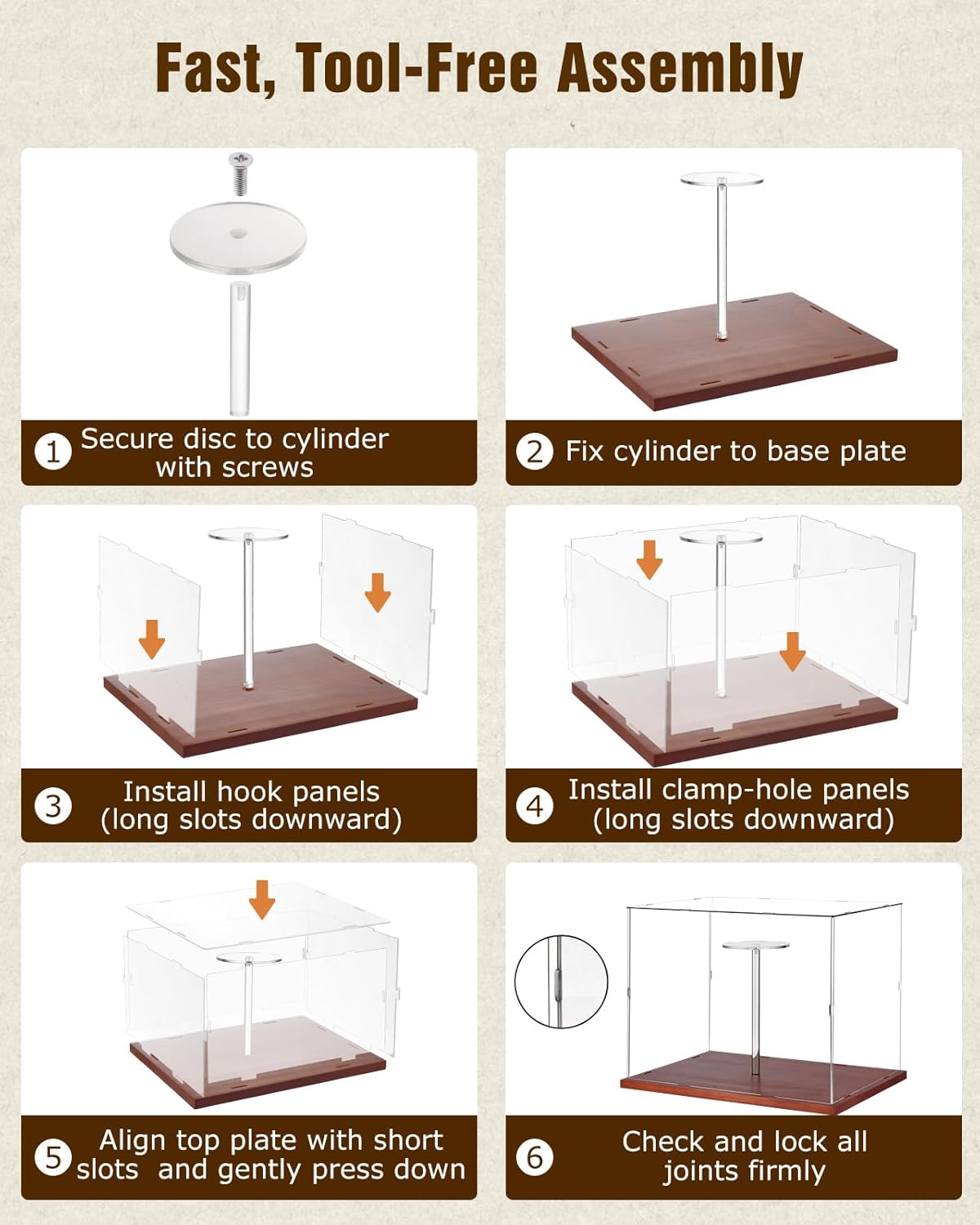 Fast, Tool-Free Assembly

1 Secure disc to cylinder with screws

2 Fix cylinder to base plate

3 Install hook panels (long slots downward)

4 Install clamp-hole panels (long slots downward)

5 Align top plate with short slots and gently press down

6 Check and lock all joints firmly