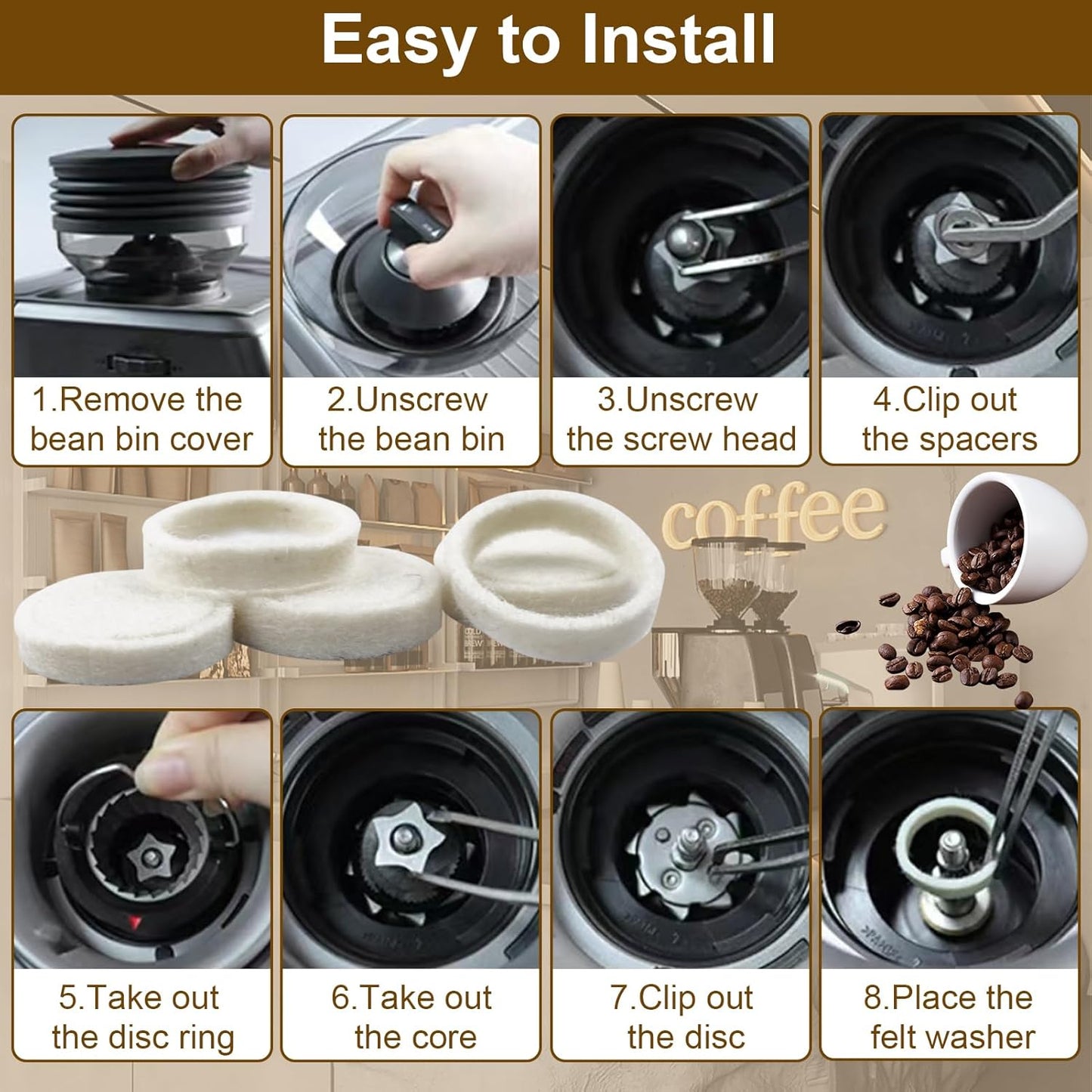 Easy to Install

1.Remove the bean bin cover

2.Unscrew the bean bin

3.Unscrew the screw head

4.Clip out the spacers

coffee

5.Take out the disc ring

6.Take out the core

7.Clip out the disc

8.Place the felt washer