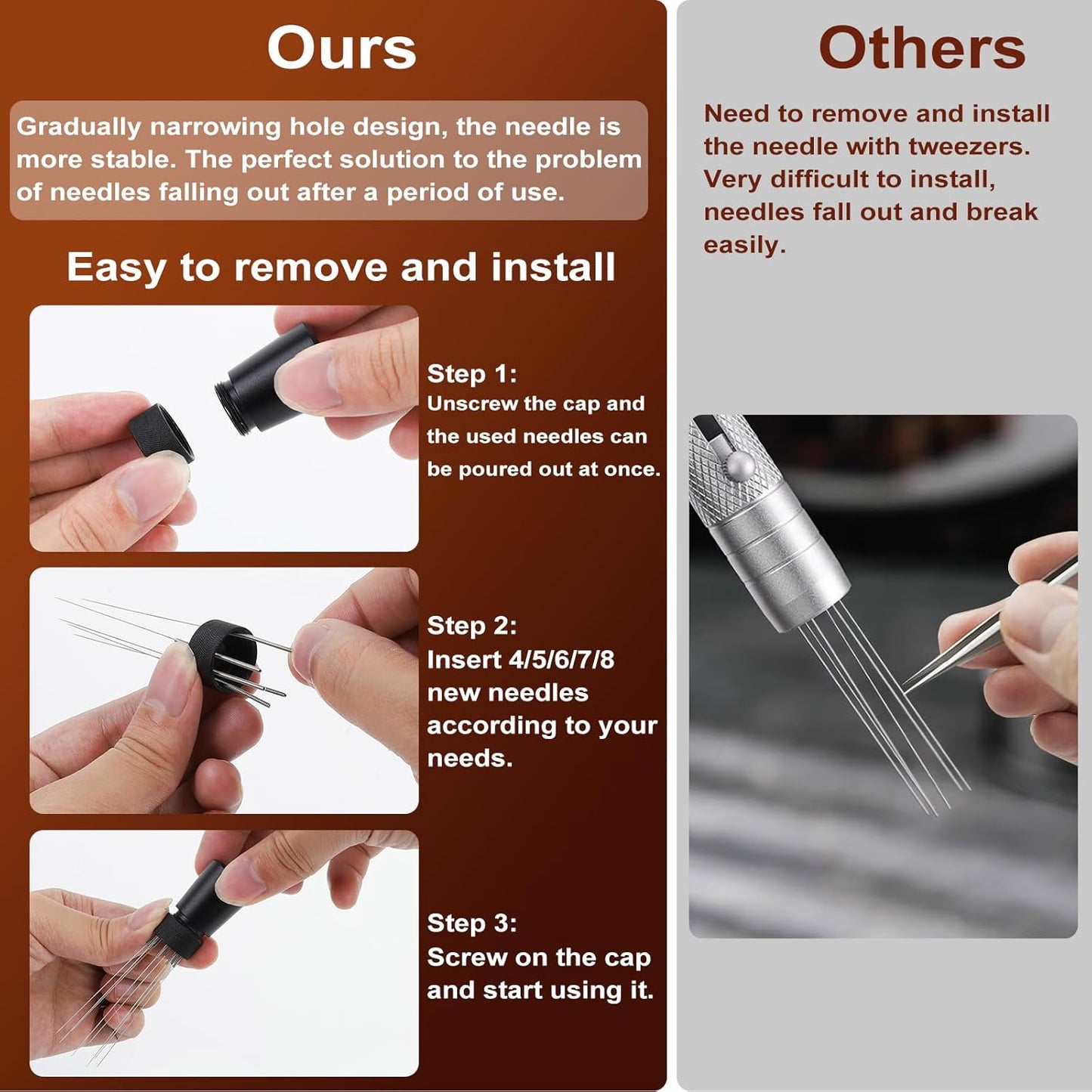 Ours

Gradually narrowing hole design, the needle is more stable. The perfect solution to the problem of needles falling out after a period of use.

Easy to remove and install

Step 1:
Unscrew the cap and the used needles can be poured out at once.

Step 2:
Insert 4/5/6/7/8 new needles according to your needs.

Step 3:
Screw on the cap and start using it.

Others

Need to remove and install the needle with tweezers. Very difficult to install, needles fall out and break easily.