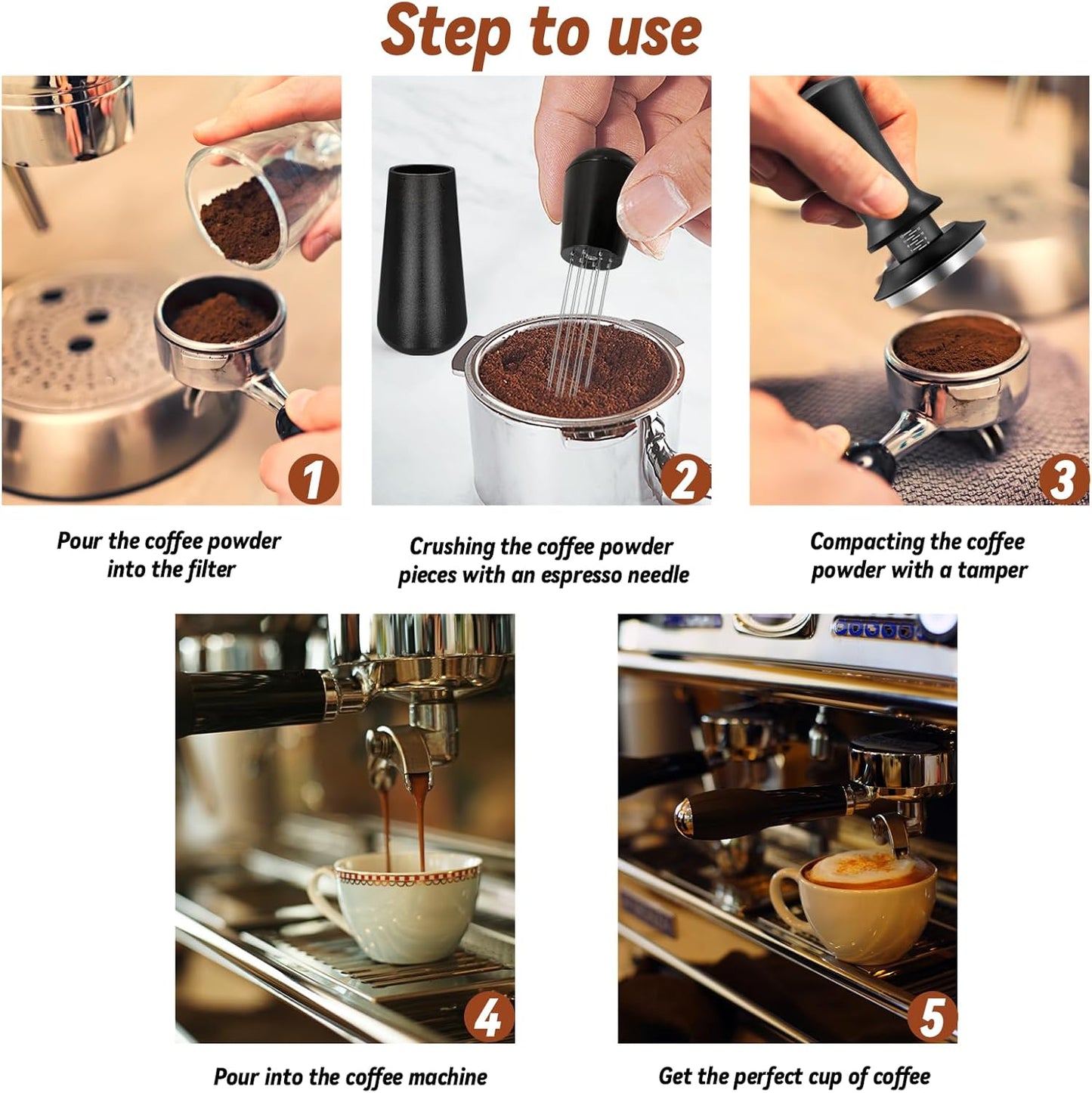 Step to use

1

Pour the coffee powder into the filter

2

Crushing the coffee powder pieces with an espresso needle

3

Compacting the coffee powder with a tamper

4

Pour into the coffee machine

5

Get the perfect cup of coffee