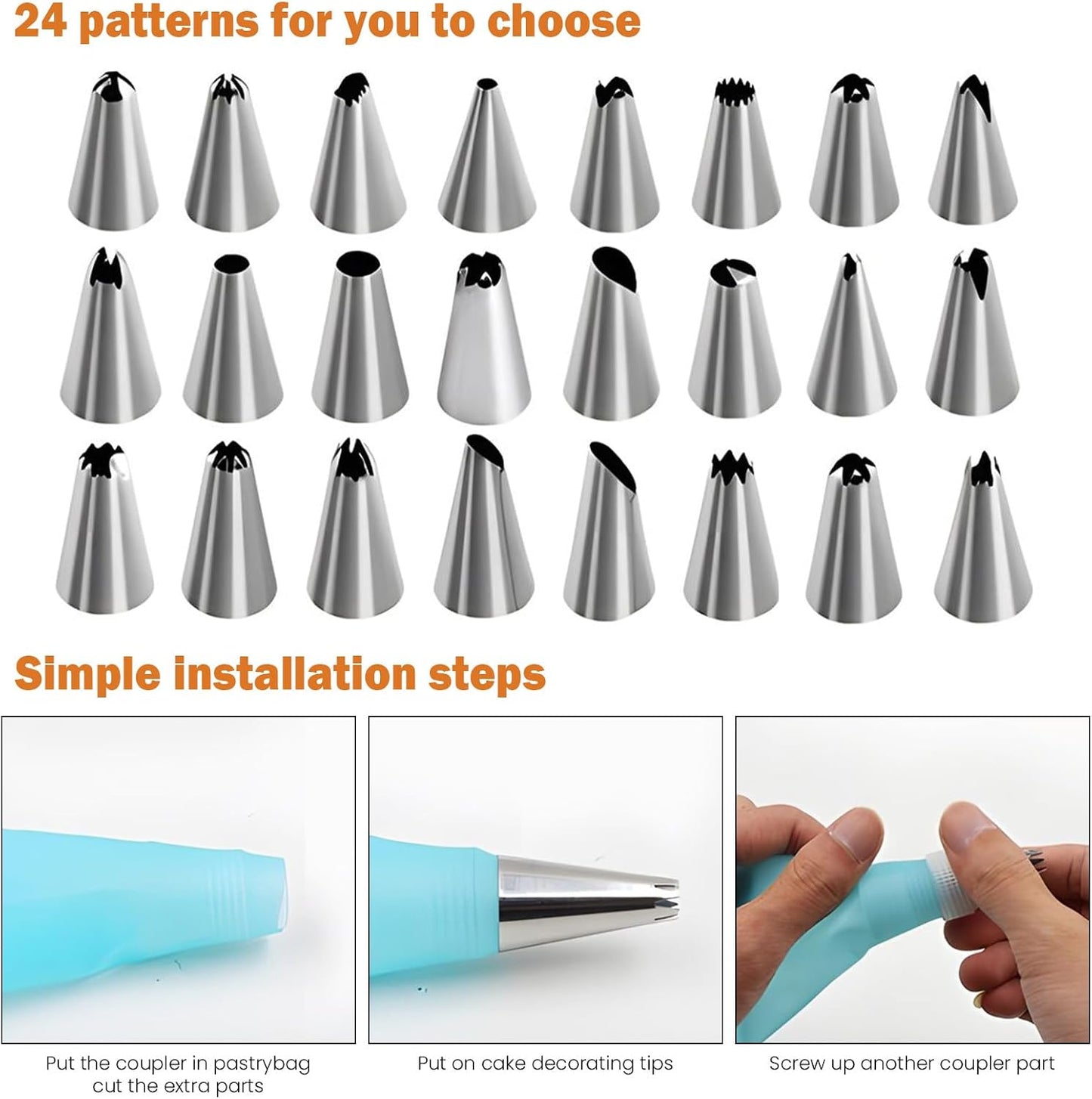 24 patterns for you to choose

Simple installation steps

Put the coupler in pastrybag cut the extra parts

Put on cake decorating tips

Screw up another coupler part