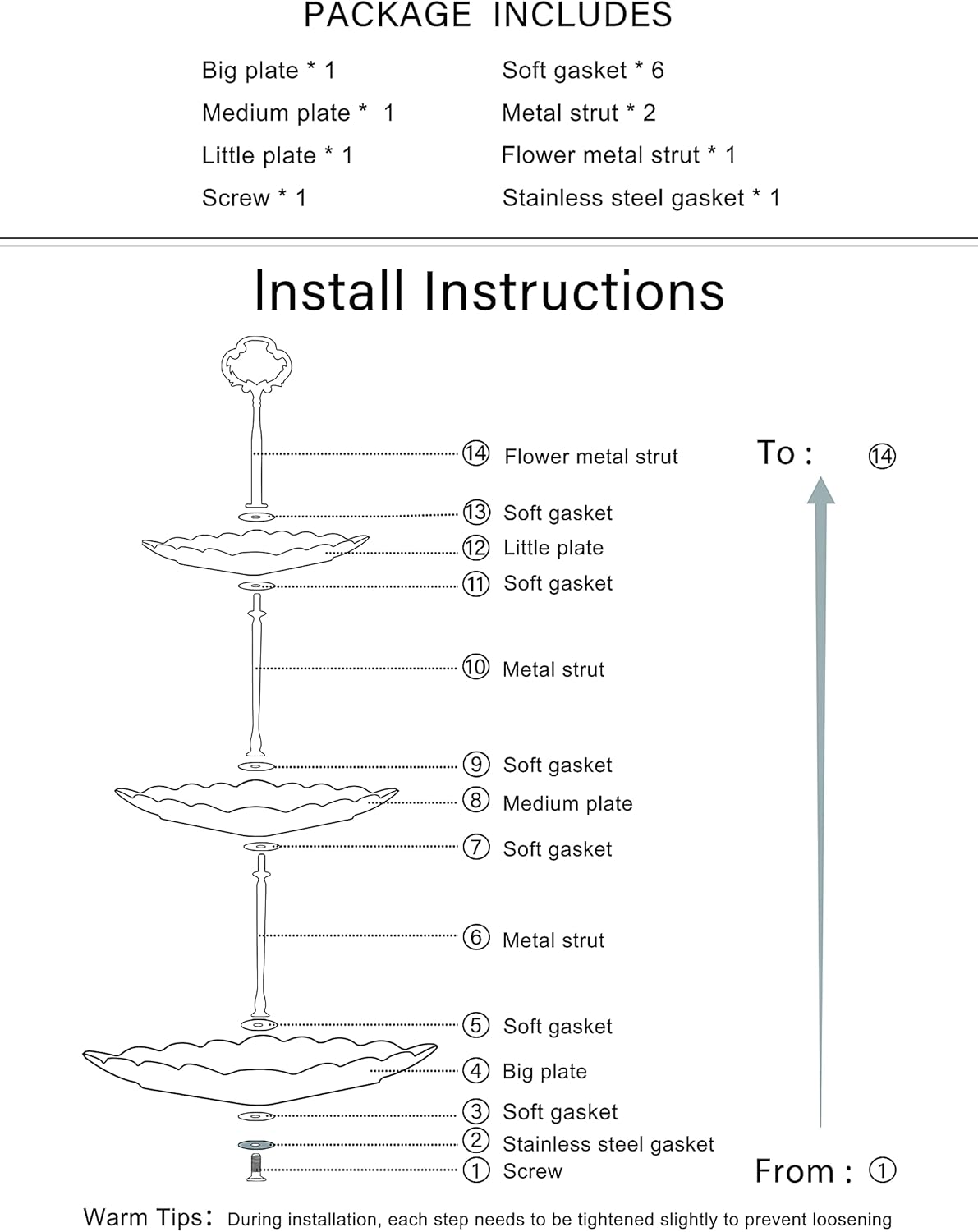 PACKAGE INCLUDES

Big plate * 1
Medium plate * 1
Little plate * 1
Screw * 1

Soft gasket * 6
Metal strut * 2
Flower metal strut * 1
Stainless steel gasket * 1

Install Instructions

⑭ Flower metal strut
⑬ Soft gasket
⑫ Little plate
⑪ Soft gasket
⑩ Metal strut
⑨ Soft gasket
⑧ Medium plate
⑦ Soft gasket
⑥ Metal strut
⑤ Soft gasket
④ Big plate
③ Soft gasket
② Stainless steel gasket
① Screw

To : ⑭

From : ①

Warm Tips: During installation, each step needs to be tightened slightly to prevent loosening