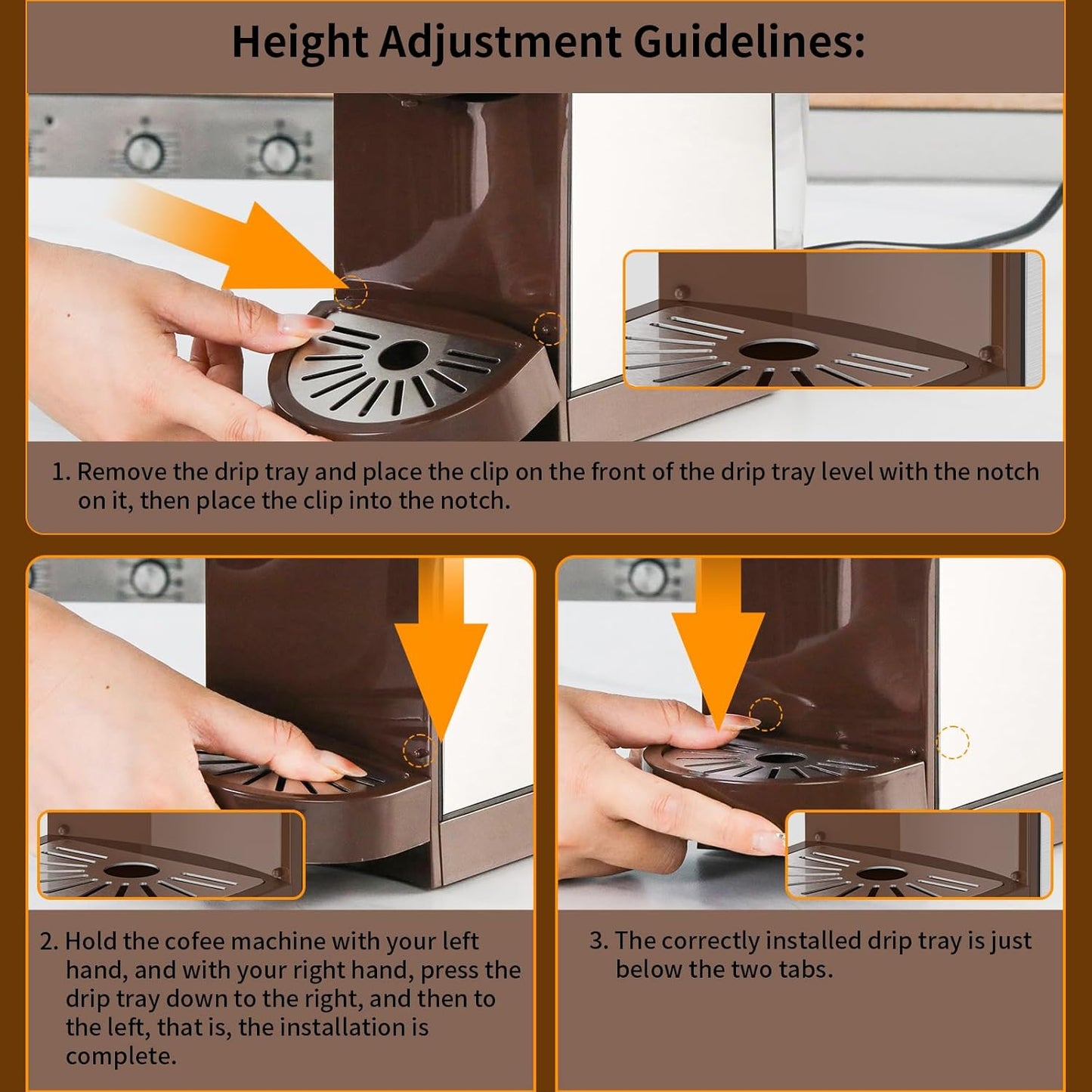 Height Adjustment Guidelines:

1. Remove the drip tray and place the clip on the front of the drip tray level with the notch on it, then place the clip into the notch.

2. Hold the cofee machine with your left hand, and with your right hand, press the drip tray down to the right, and then to the left, that is, the installation is complete.

3. The correctly installed drip tray is just below the two tabs.