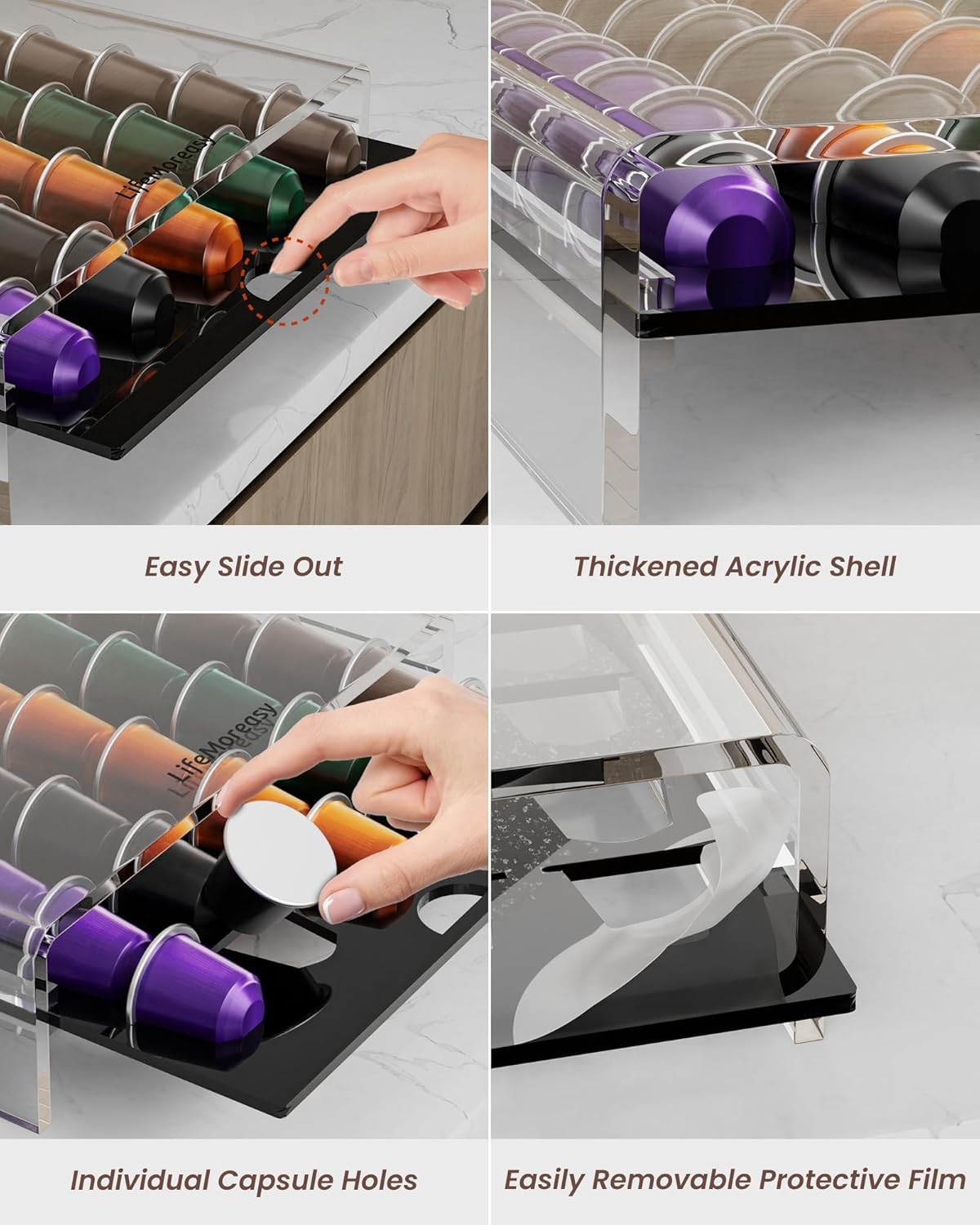 LifeMoreasy

Easy Slide Out

Thickened Acrylic Shell

LifeMoreasy

Individual Capsule Holes

Easily Removable Protective Film