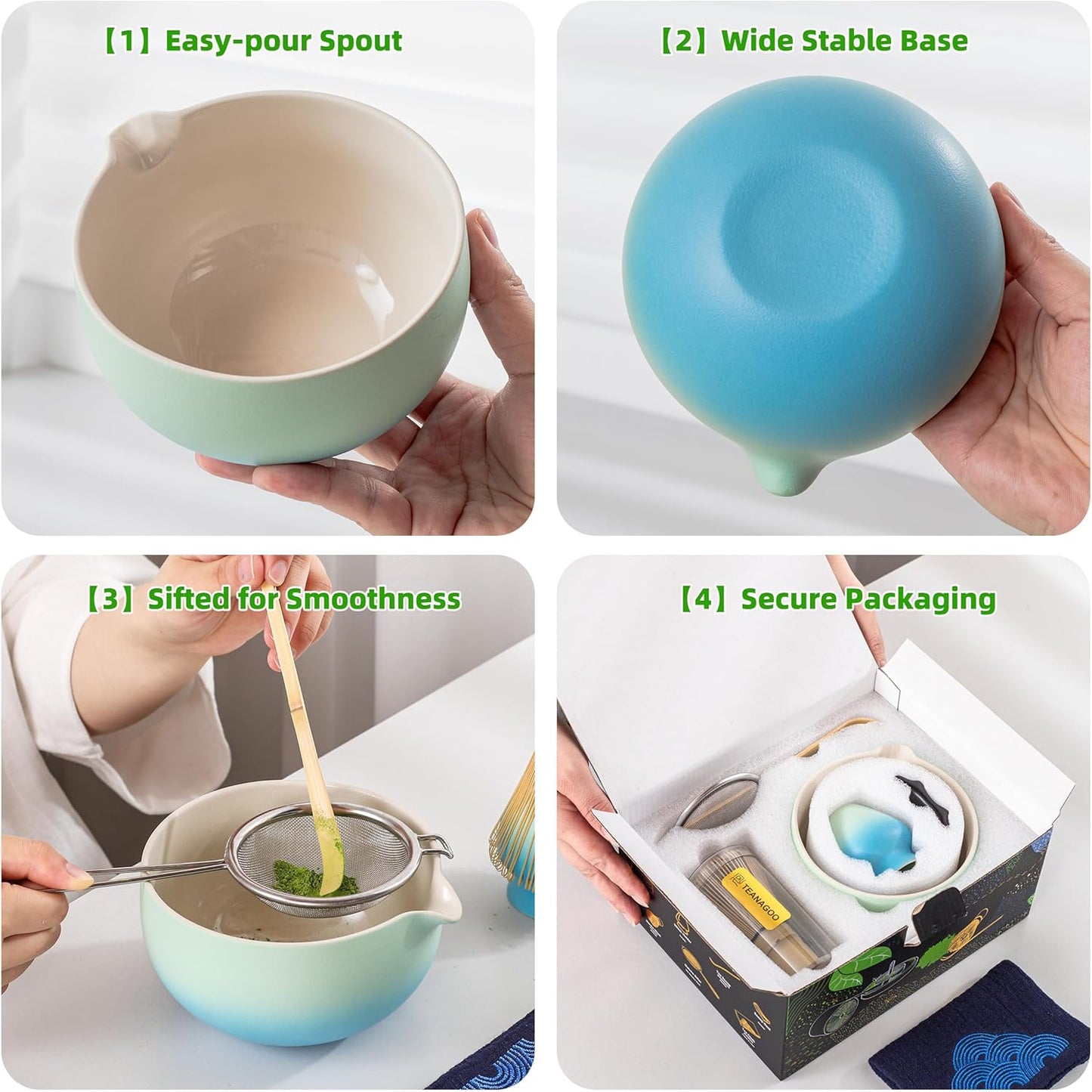 【1】Easy-pour Spout

【2】Wide Stable Base

【3】Sifted for Smoothness

【4】Secure Packaging

TEANAGOO