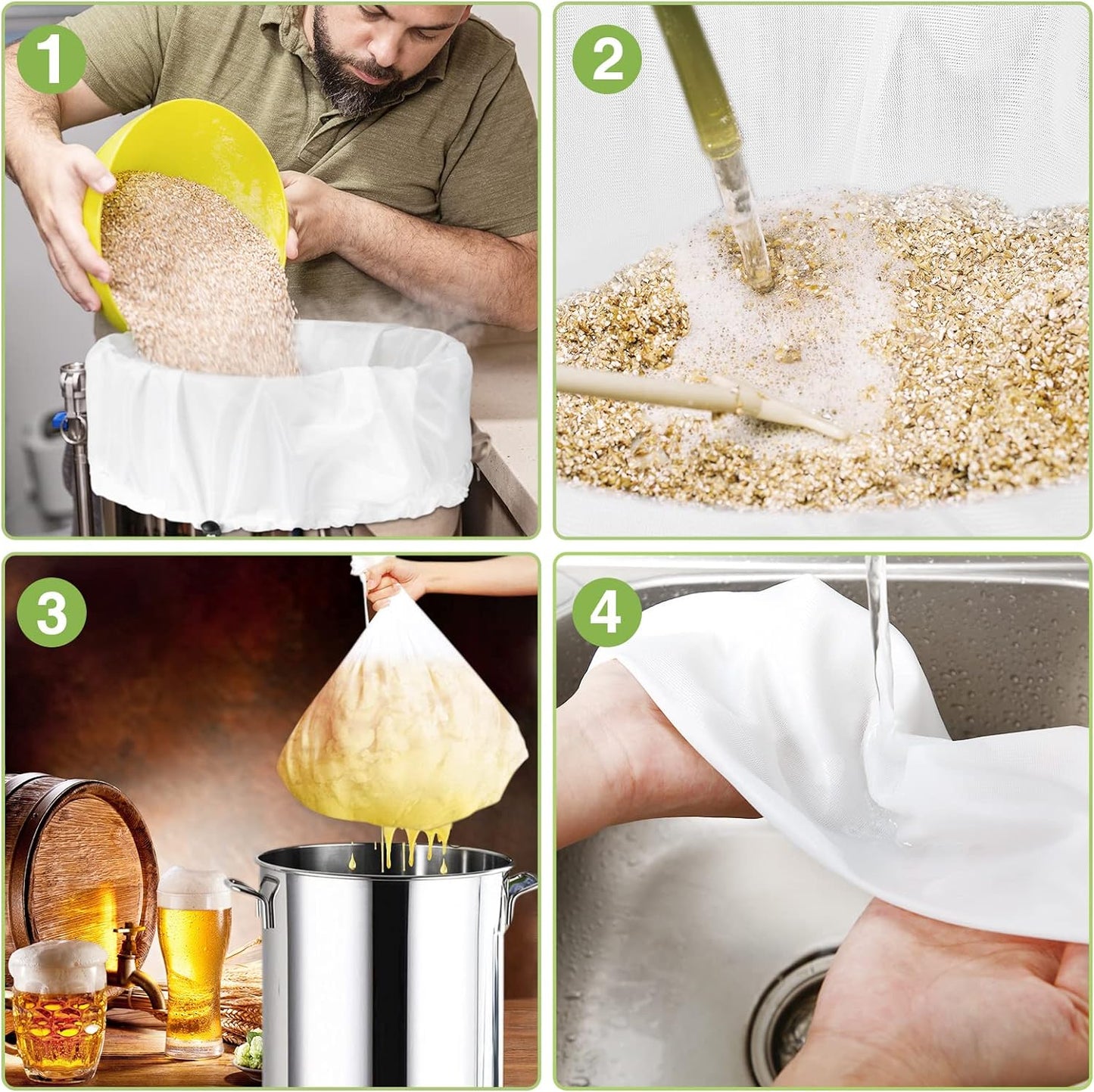 1

2

3

4