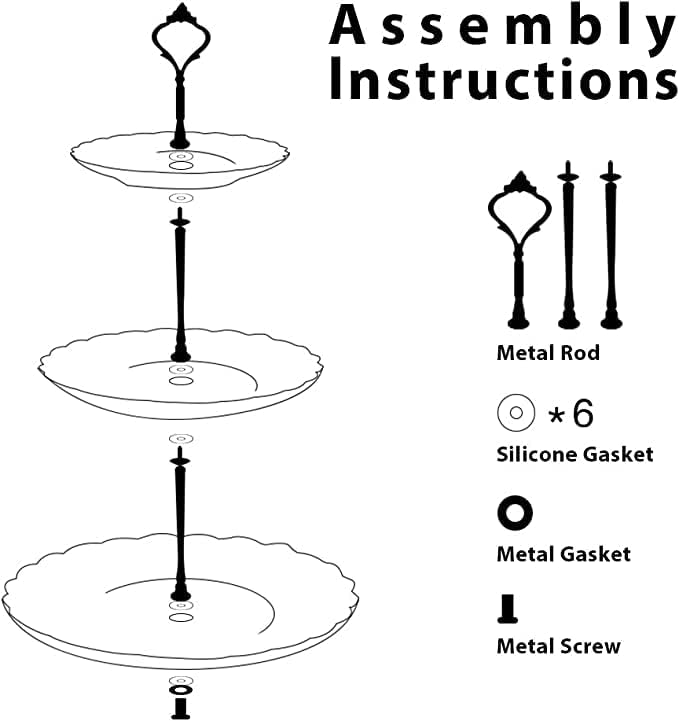 Assembly Instructions

Metal Rod

*6

Silicone Gasket

Metal Gasket

Metal Screw