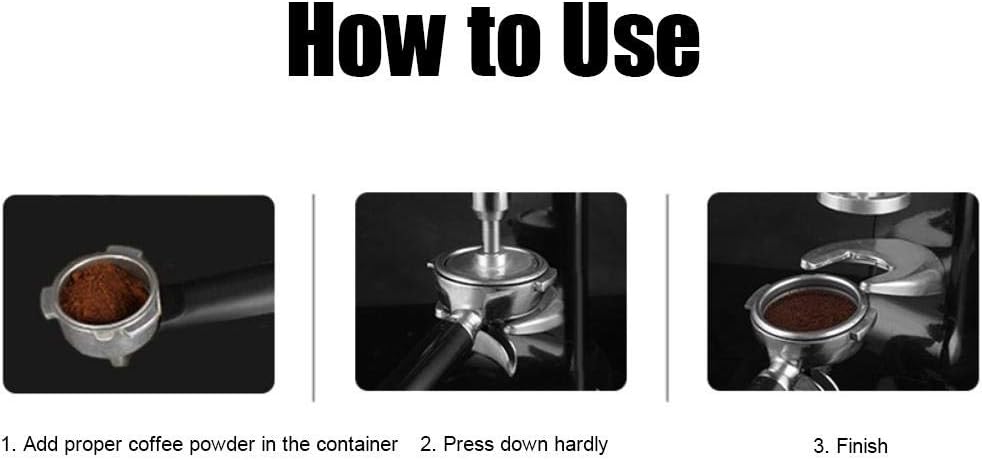 How to Use

1. Add proper coffee powder in the container

2. Press down hardly

3. Finish