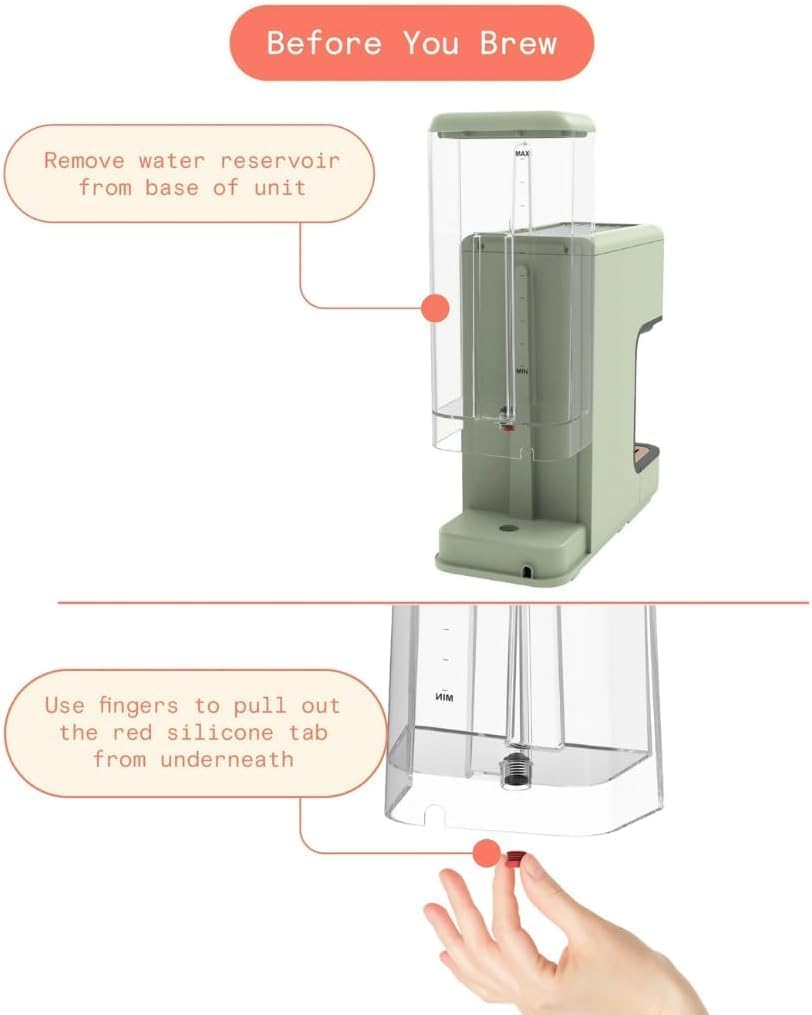 Before You Brew

Remove water reservoir from base of unit

MAX

MIN

Use fingers to pull out the red silicone tab from underneath

MIN