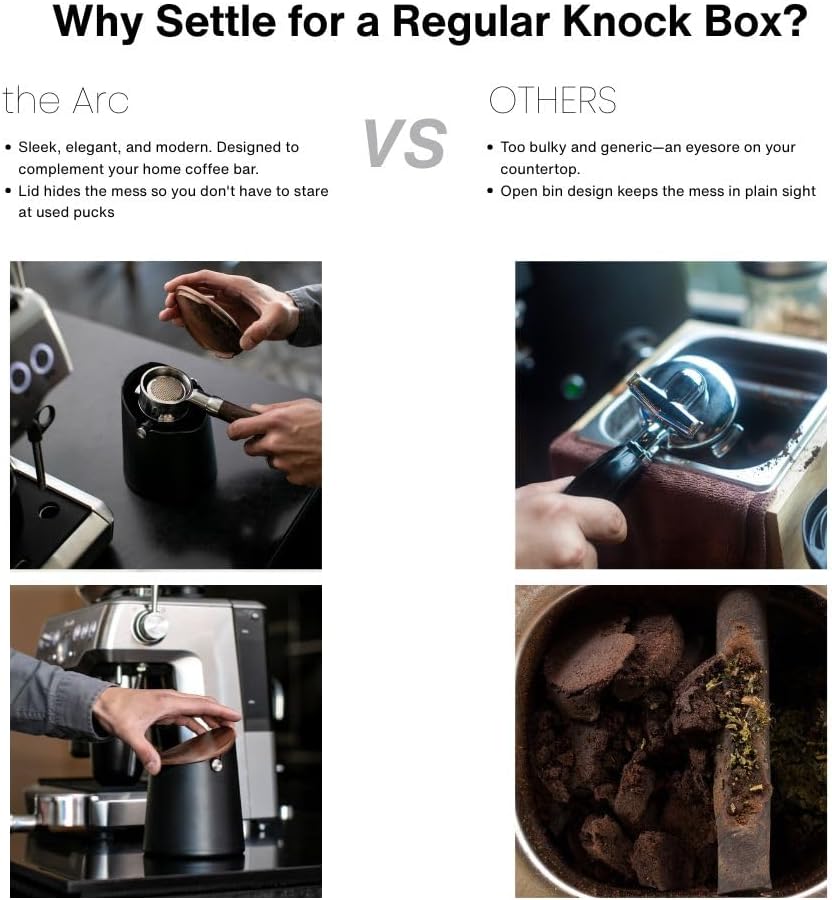 Why Settle for a Regular Knock Box?

the Arc

• Sleek, elegant, and modern. Designed to complement your home coffee bar.
• Lid hides the mess so you don't have to stare at used pucks

VS

OTHERS

• Too bulky and generic—an eyesore on your countertop.
• Open bin design keeps the mess in plain sight