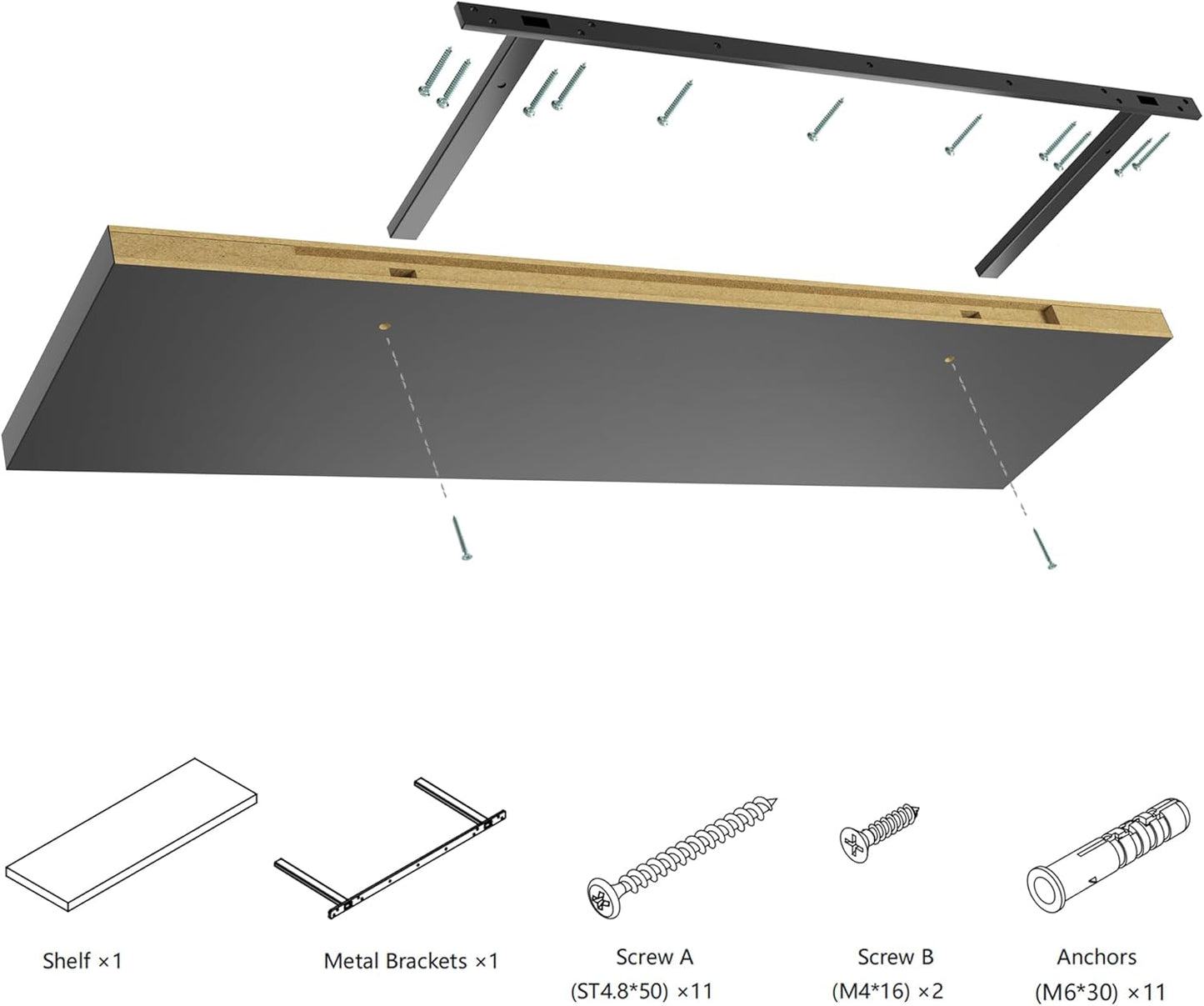 Shelf ×1

Metal Brackets ×1

Screw A
(ST4.8*50) ×11

Screw B
(M4*16) ×2

Anchors
(M6*30) ×11