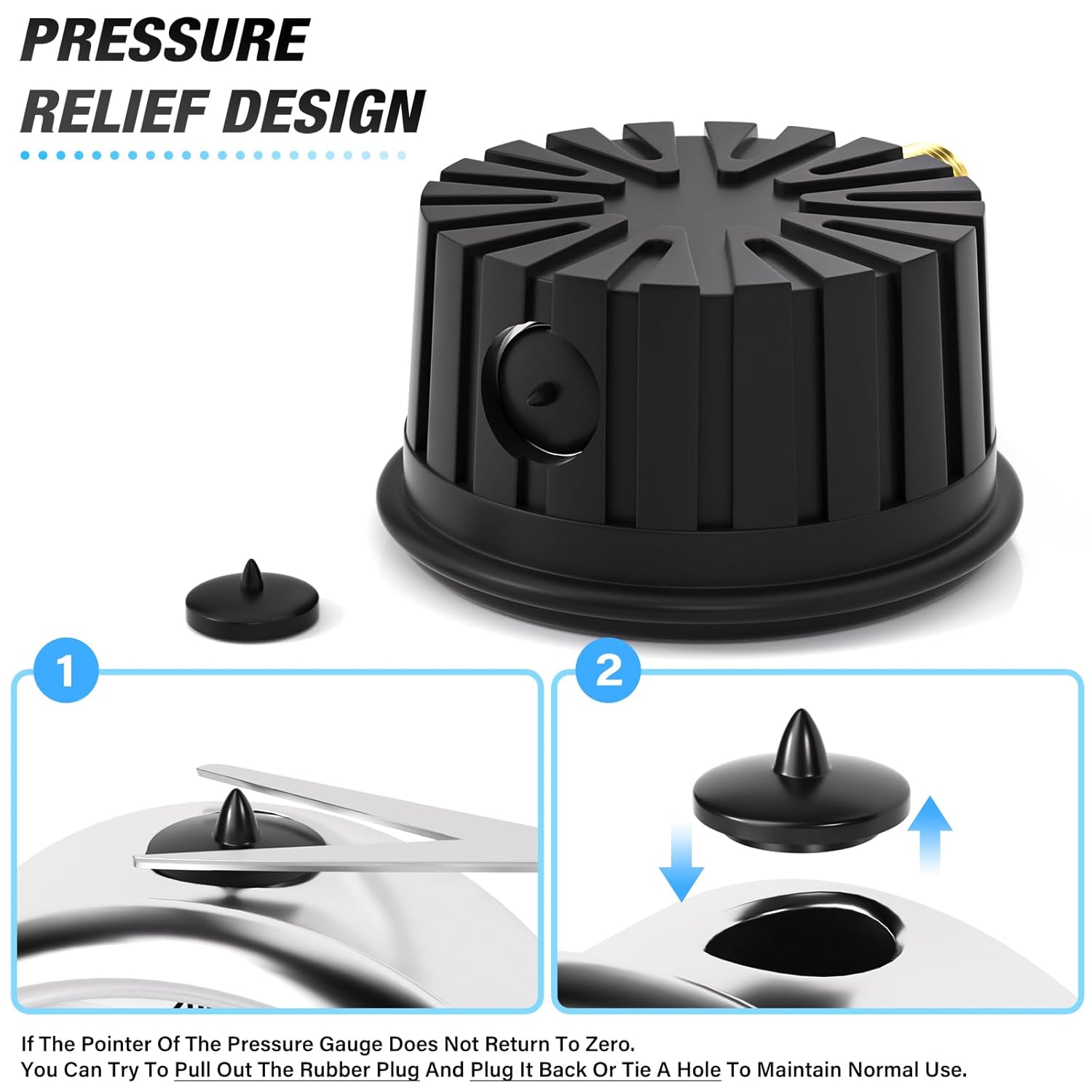 PRESSURE RELIEF DESIGN

1

2

If The Pointer Of The Pressure Gauge Does Not Return To Zero.
You Can Try To Pull Out The Rubber Plug And Plug It Back Or Tie A Hole To Maintain Normal Use.