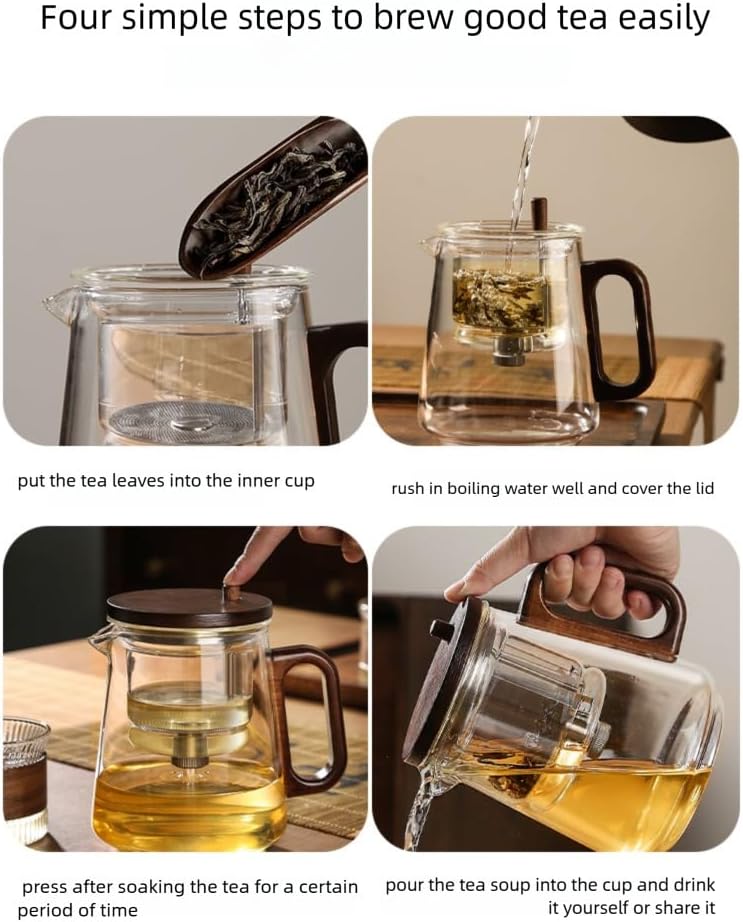 Four simple steps to brew good tea easily

put the tea leaves into the inner cup

rush in boiling water well and cover the lid

press after soaking the tea for a certain period of time

pour the tea soup into the cup and drink it yourself or share it