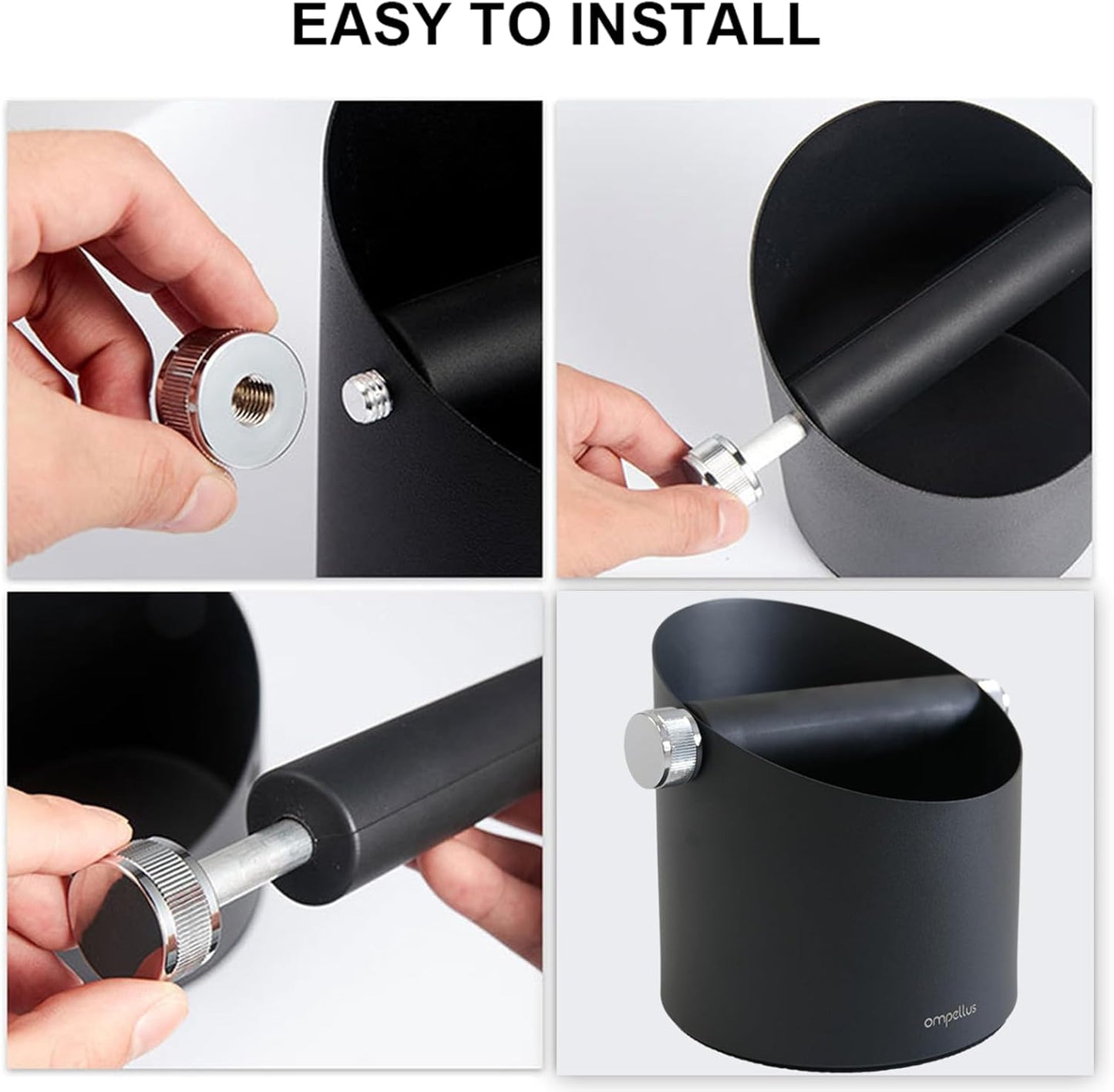 EASY TO INSTALL

ompellus