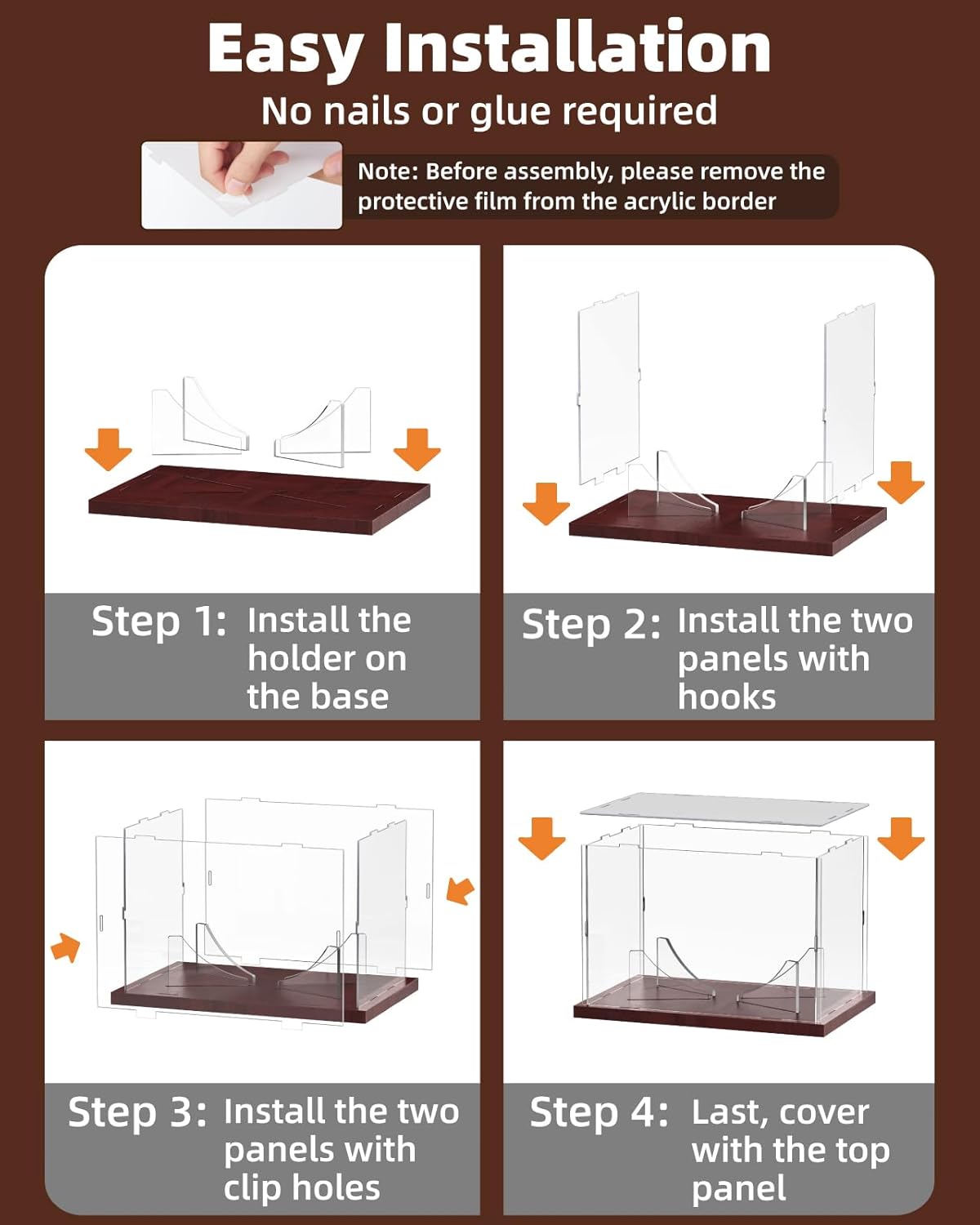 Easy Installation

No nails or glue required

Note: Before assembly, please remove the protective film from the acrylic border

Step 1: Install the holder on the base

Step 2: Install the two panels with hooks

Step 3: Install the two panels with clip holes

Step 4: Last, cover with the top panel