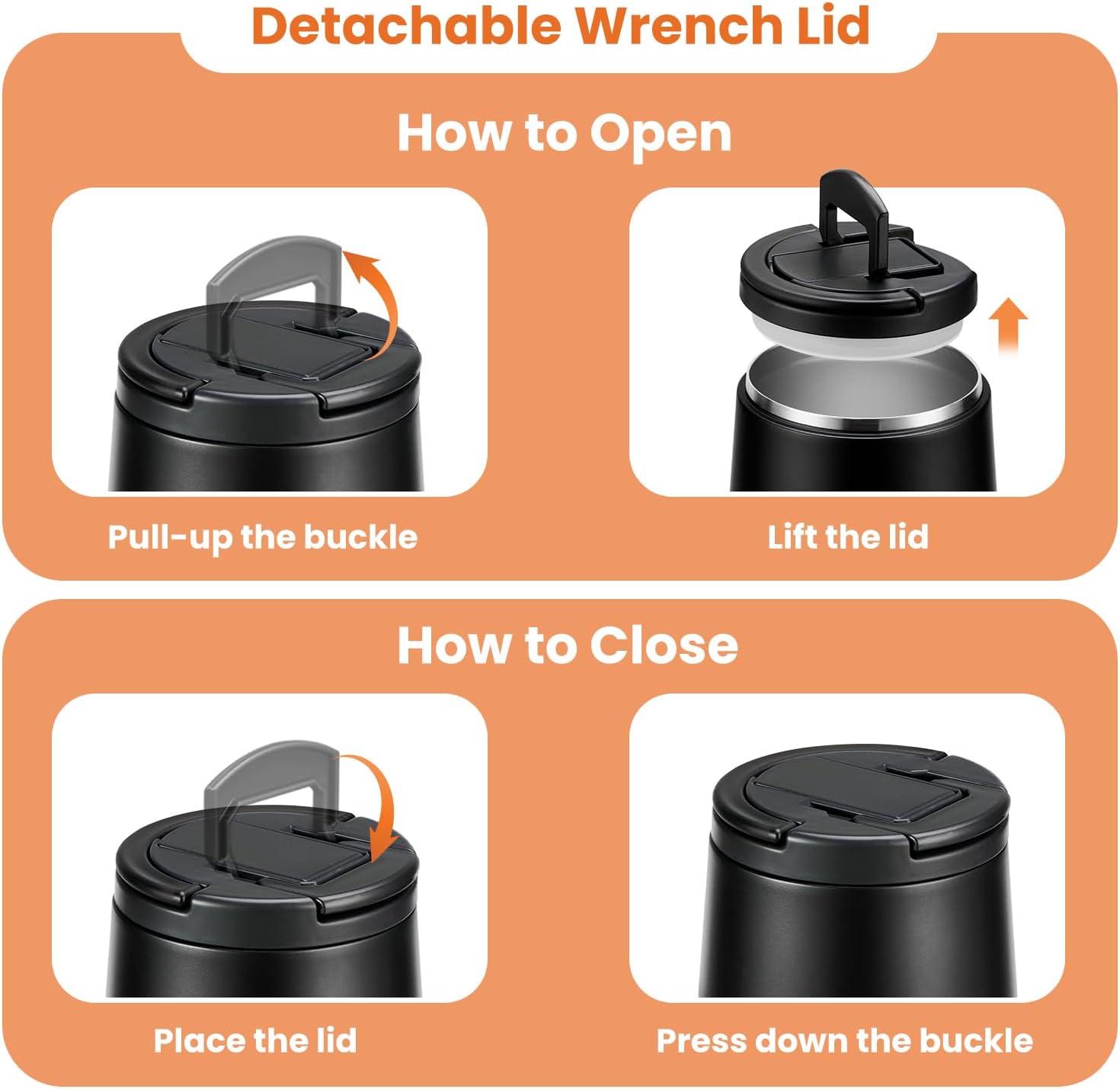 Detachable Wrench Lid

How to Open

Pull-up the buckle

Lift the lid

How to Close

Place the lid

Press down the buckle