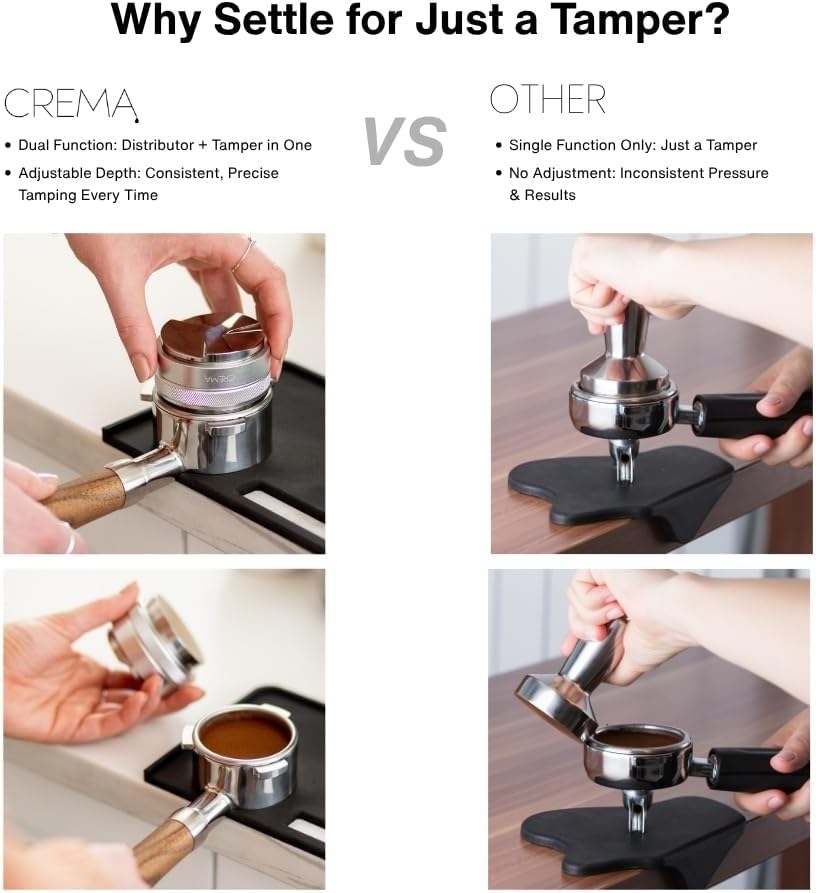 Why Settle for Just a Tamper?

CREMA

• Dual Function: Distributor + Tamper in One
• Adjustable Depth: Consistent, Precise Tamping Every Time

VS

OTHER

• Single Function Only: Just a Tamper
• No Adjustment: Inconsistent Pressure & Results

CREMA