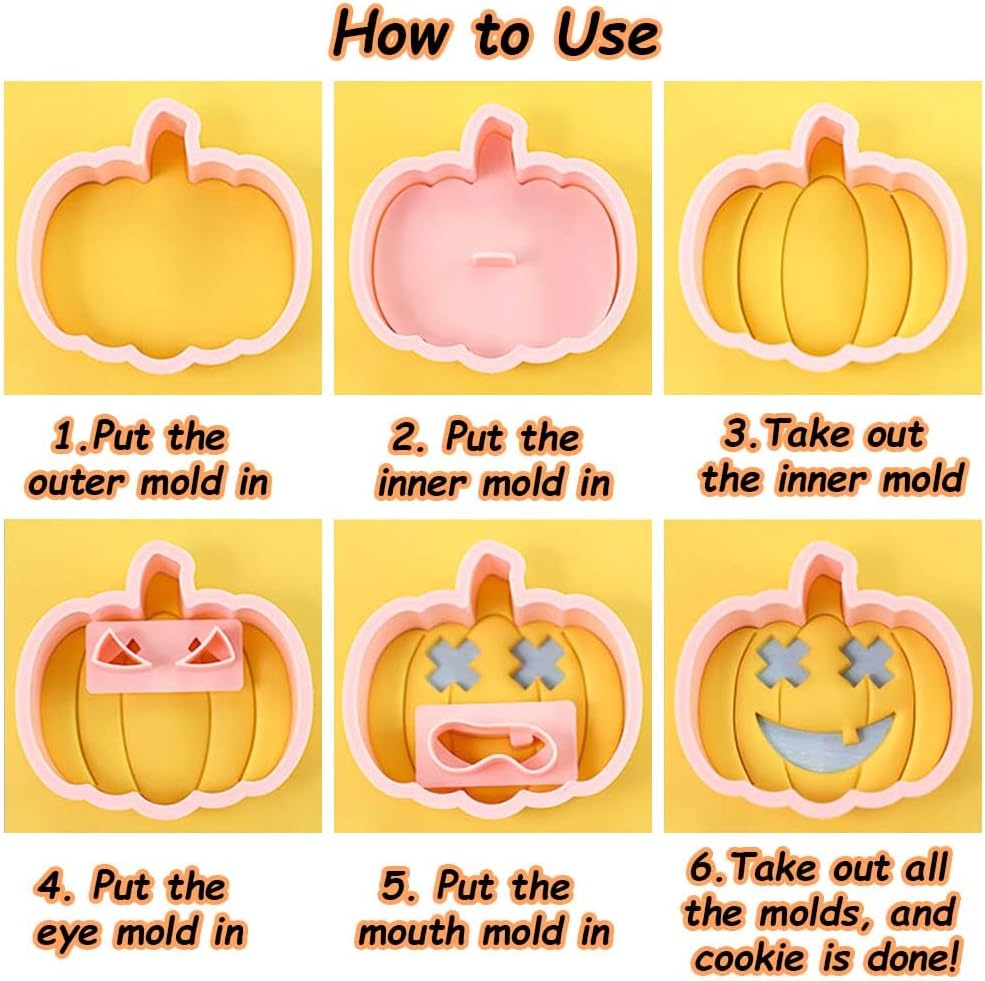 How to Use

1.Put the outer mold in

2. Put the inner mold in

3.Take out the inner mold

4. Put the eye mold in

5. Put the mouth mold in

6.Take out all the molds, and cookie is done!