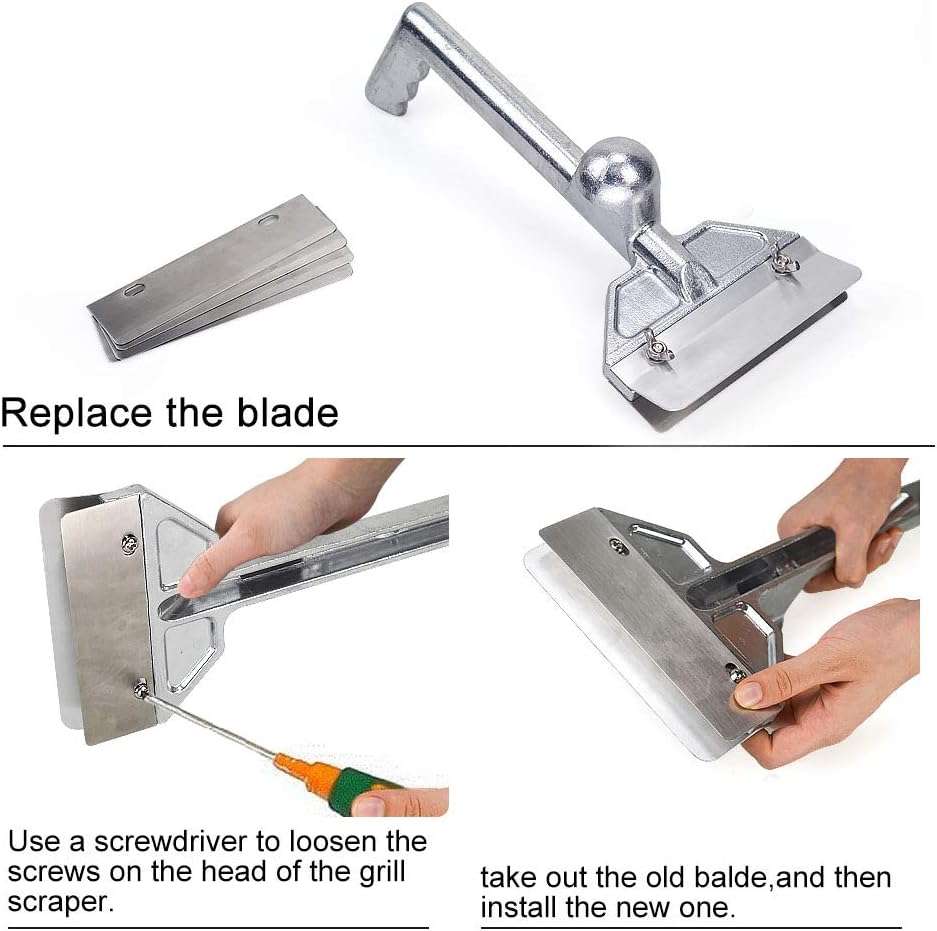 Replace the blade

Use a screwdriver to loosen the screws on the head of the grill scraper.

take out the old balde,and then install the new one.