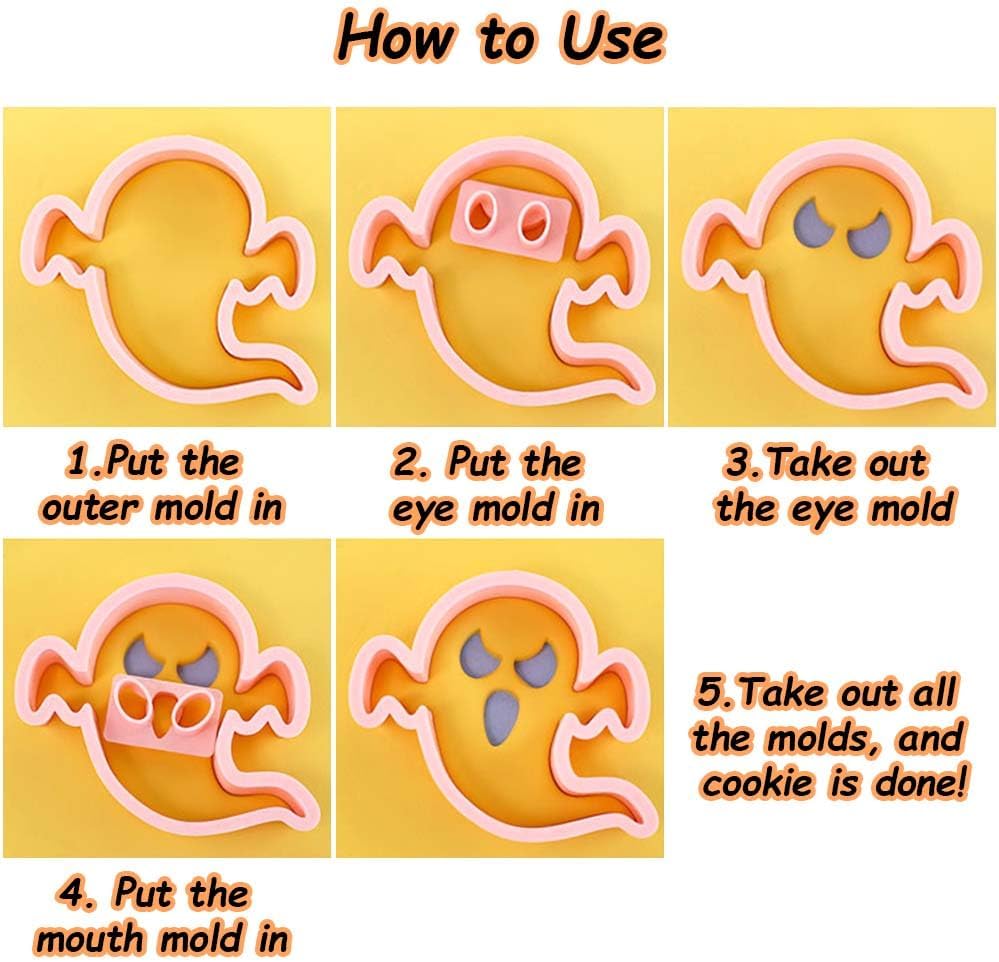 How to Use

1.Put the outer mold in

2. Put the eye mold in

3.Take out the eye mold

4. Put the mouth mold in

5.Take out all the molds, and cookie is done!