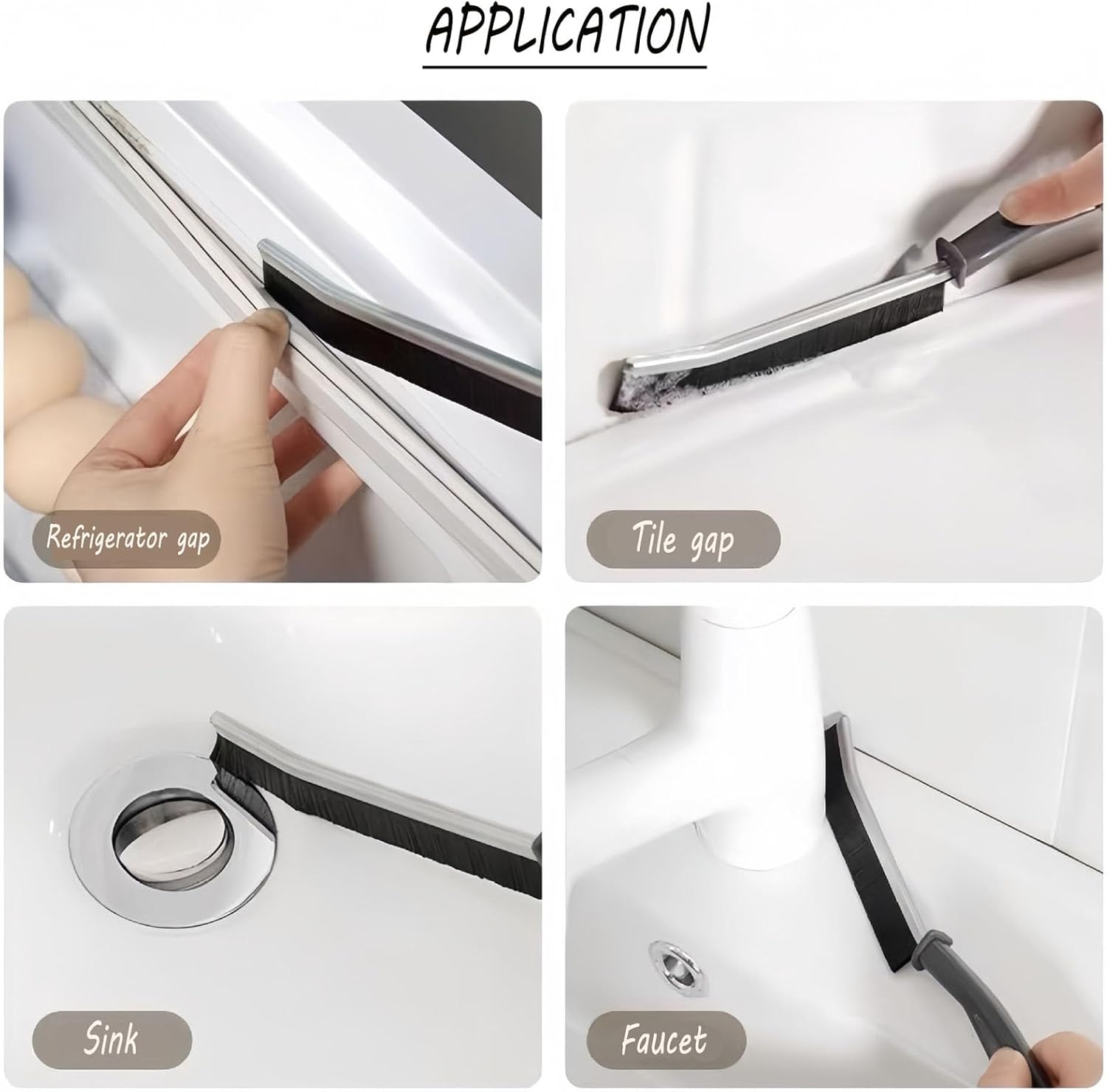 APPLICATION

Refrigerator gap

Tile gap

Sink

Faucet