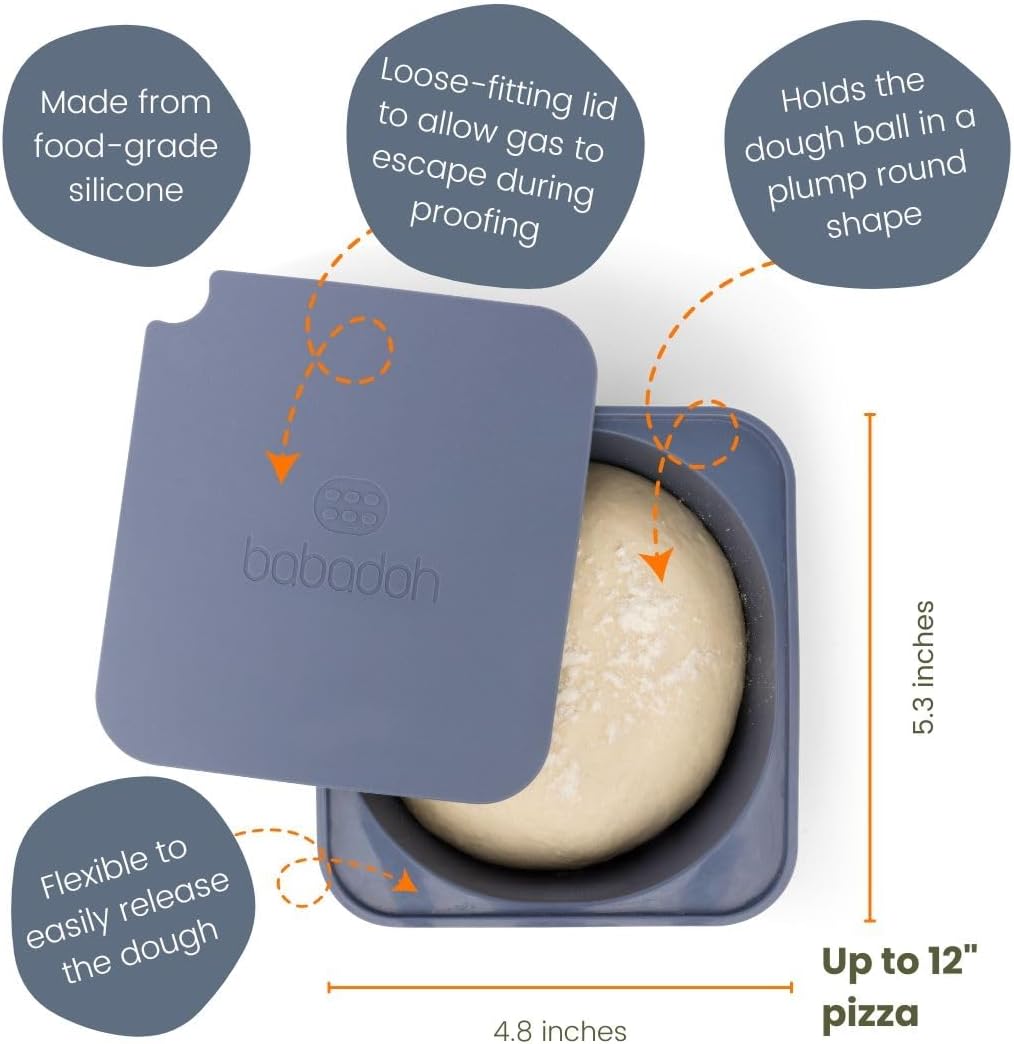 Made from food-grade silicone

Loose-fitting lid to allow gas to escape during proofing

Holds the dough ball in a plump round shape

babadoh

5.3 inches

Flexible to easily release the dough

Up to 12" pizza

4.8 inches