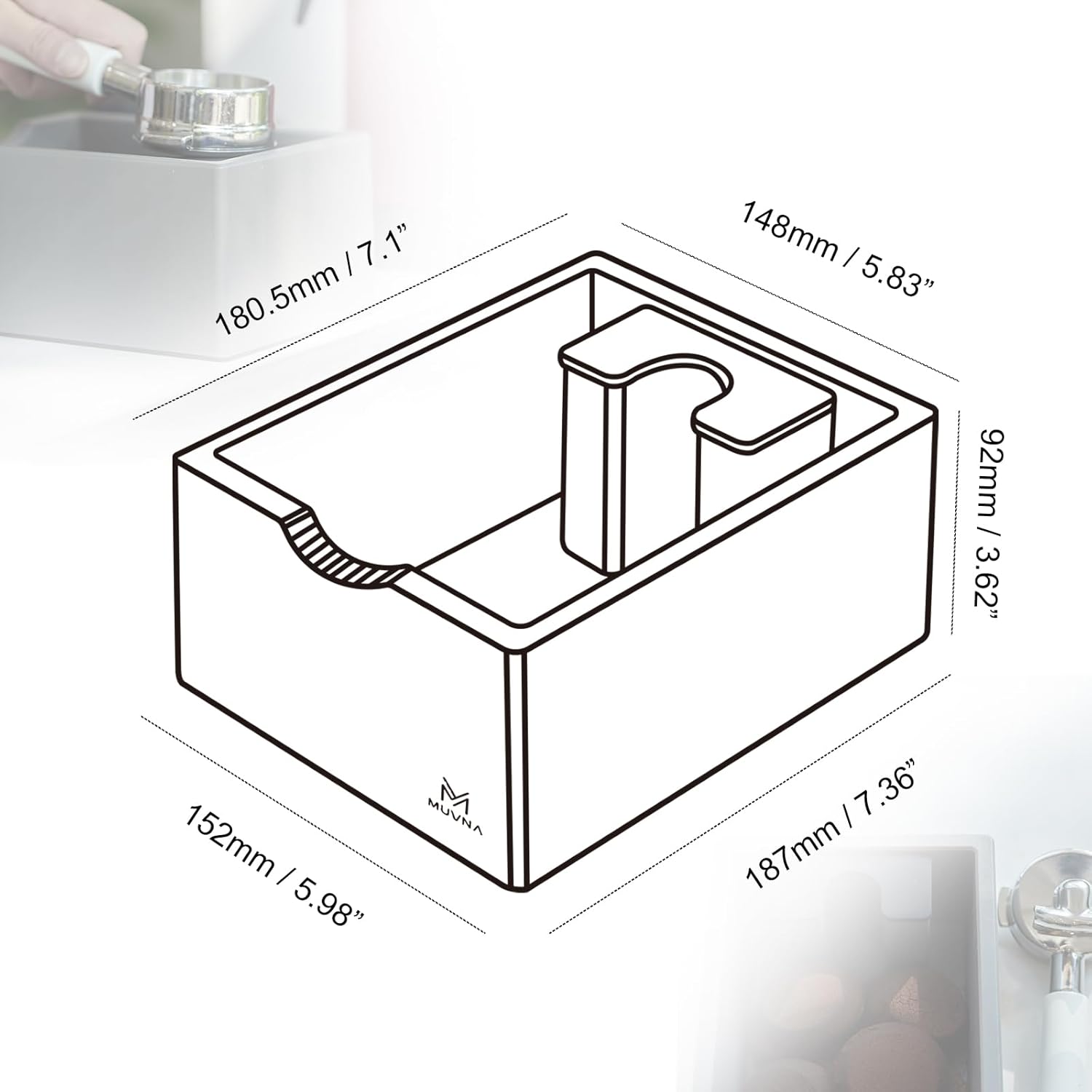 180.5mm / 7.1”

148mm / 5.83”

92mm / 3.62”

MUVNA

152mm / 5.98”

187mm / 7.36”