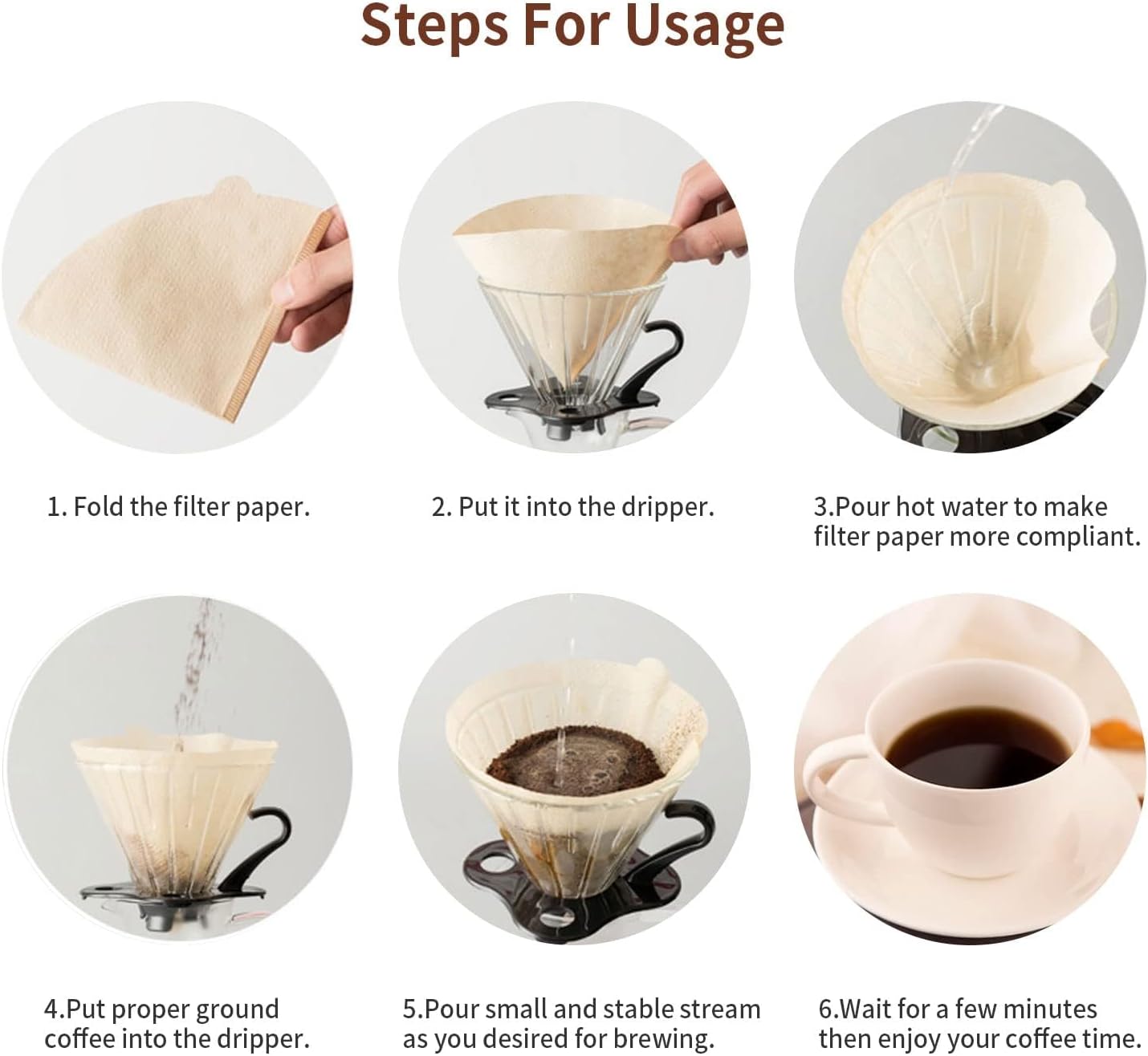 Steps For Usage

1. Fold the filter paper.

2. Put it into the dripper.

3.Pour hot water to make filter paper more compliant.

4.Put proper ground coffee into the dripper.

5.Pour small and stable stream as you desired for brewing.

6.Wait for a few minutes then enjoy your coffee time.