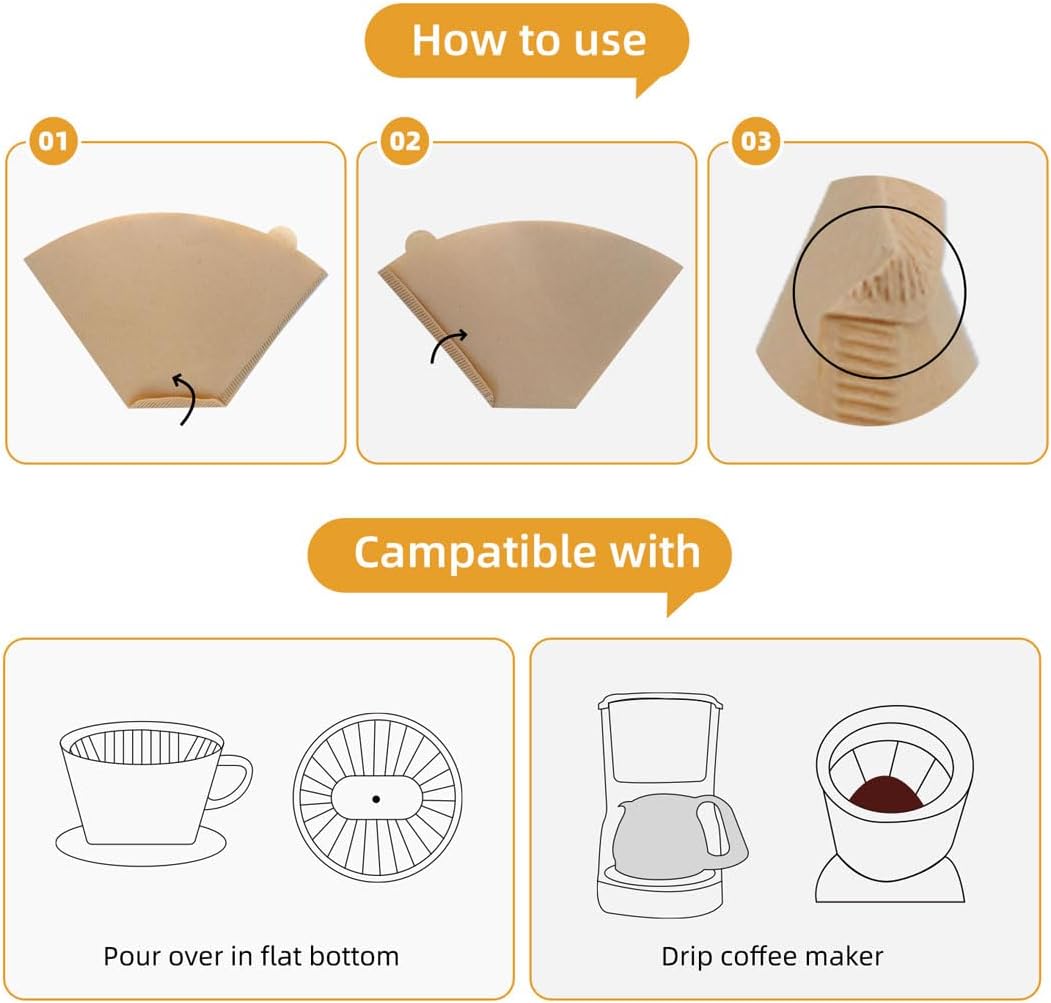 How to use

01

02

03

Campatible with

Pour over in flat bottom

Drip coffee maker