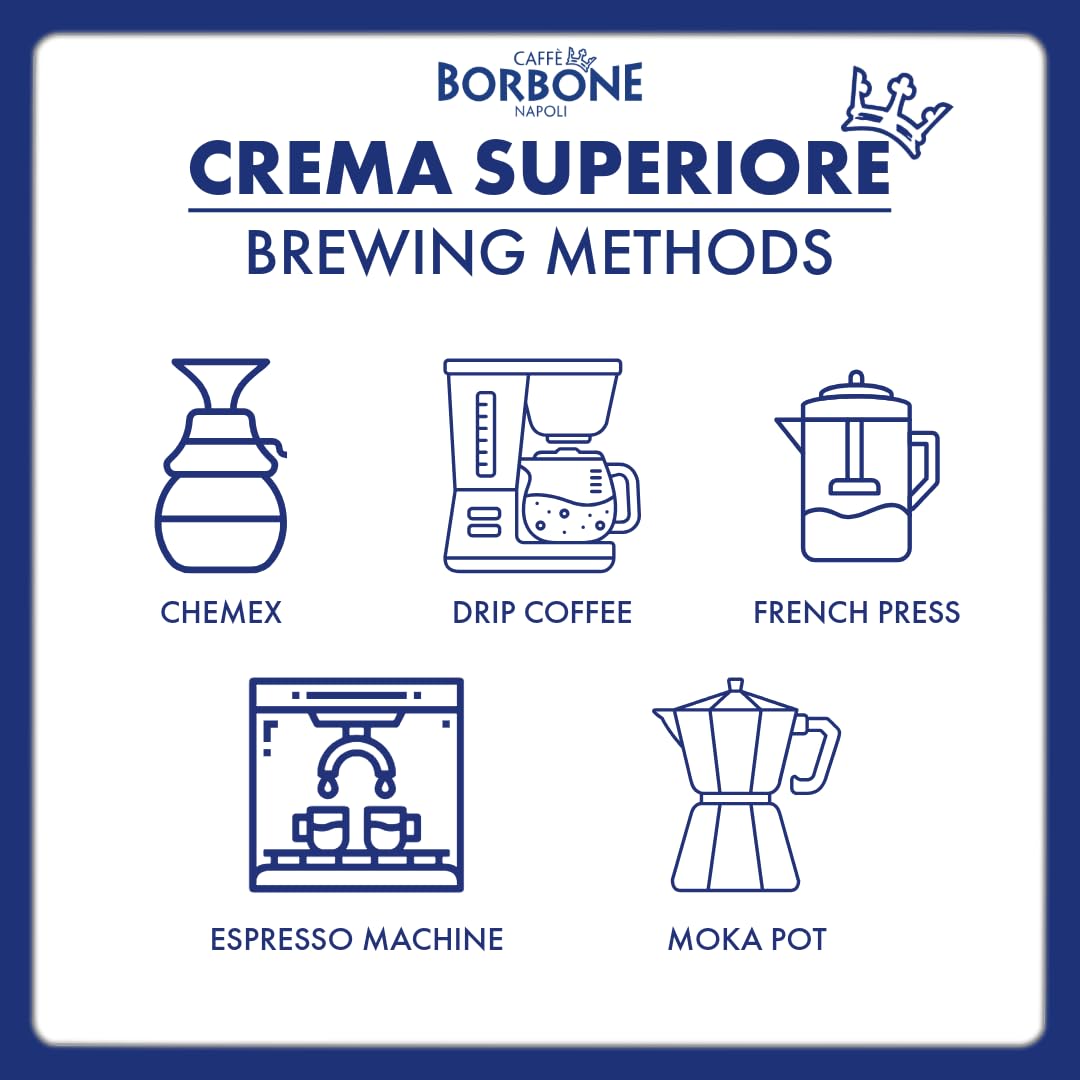 CAFFÈ
BORBONE
NAPOLI

CREMA SUPERIORE
BREWING METHODS

CHEMEX

DRIP COFFEE

FRENCH PRESS

ESPRESSO MACHINE

MOKA POT