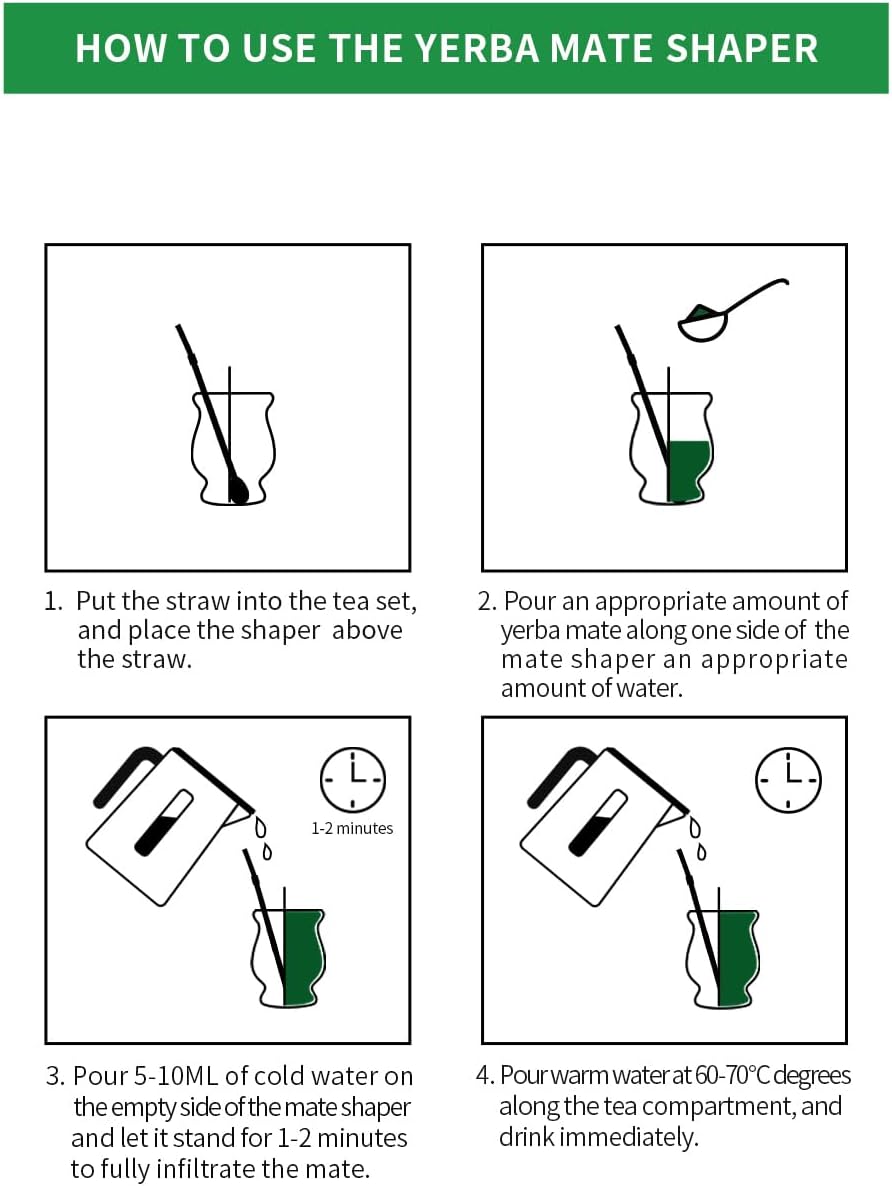 HOW TO USE THE YERBA MATE SHAPER

1. Put the straw into the tea set, and place the shaper above the straw.

2. Pour an appropriate amount of yerba mate along one side of the mate shaper an appropriate amount of water.

1-2 minutes

3. Pour 5-10ML of cold water on the empty side of the mate shaper and let it stand for 1-2 minutes to fully infiltrate the mate.

4. Pour warm water at 60-70°C degrees along the tea compartment, and drink immediately.