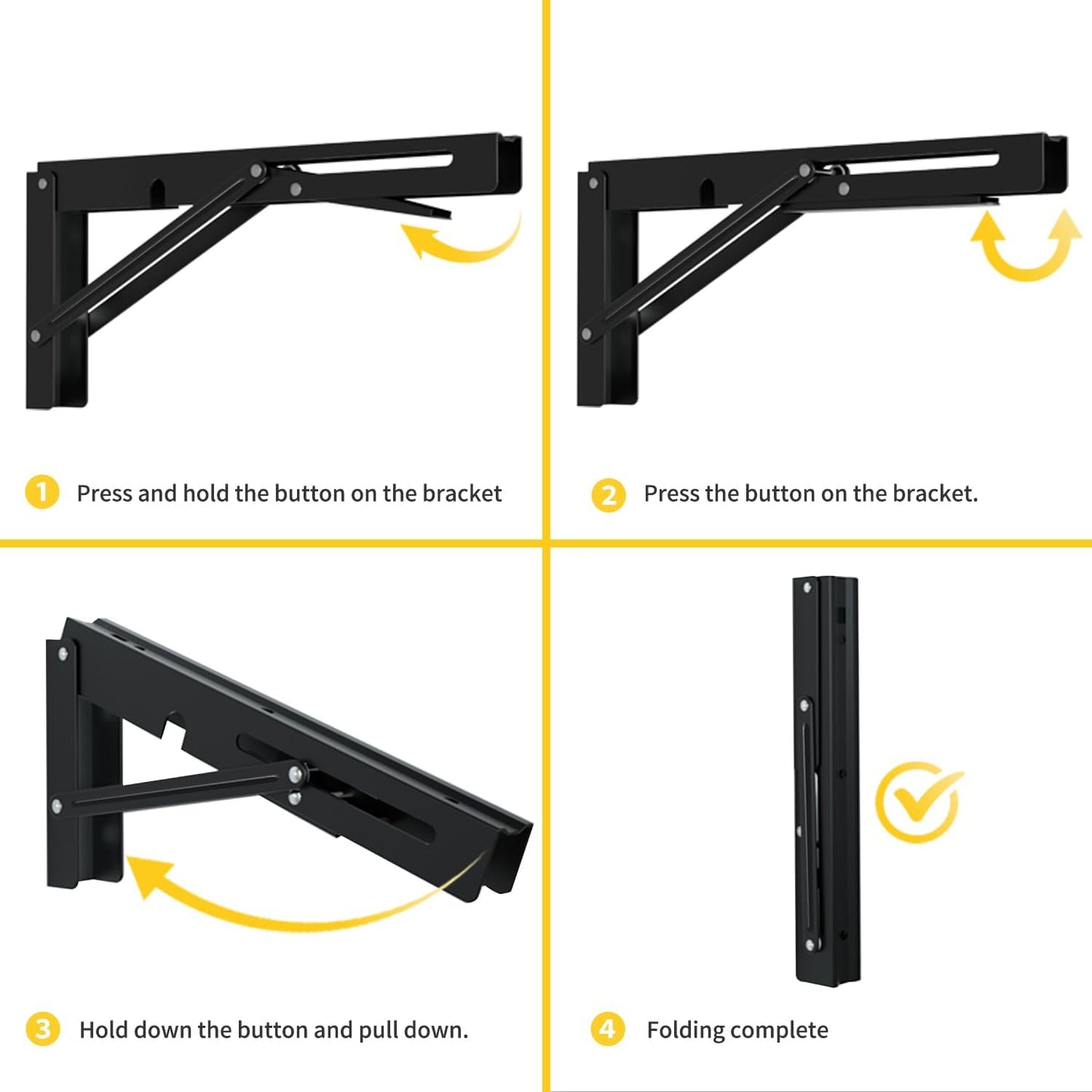 1 Press and hold the button on the bracket

2 Press the button on the bracket.

3 Hold down the button and pull down.

4 Folding complete