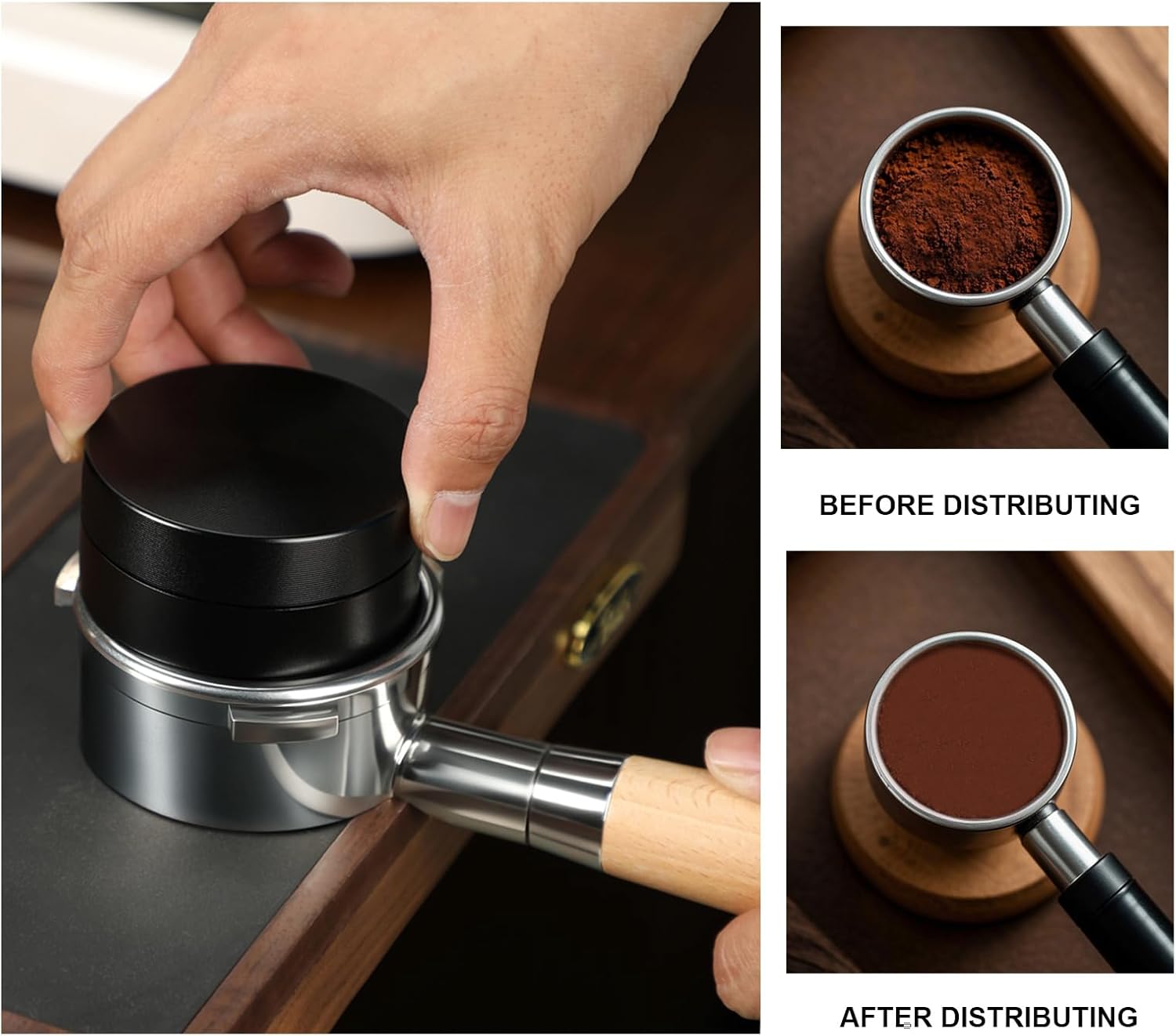 BEFORE DISTRIBUTING

AFTER DISTRIBUTING