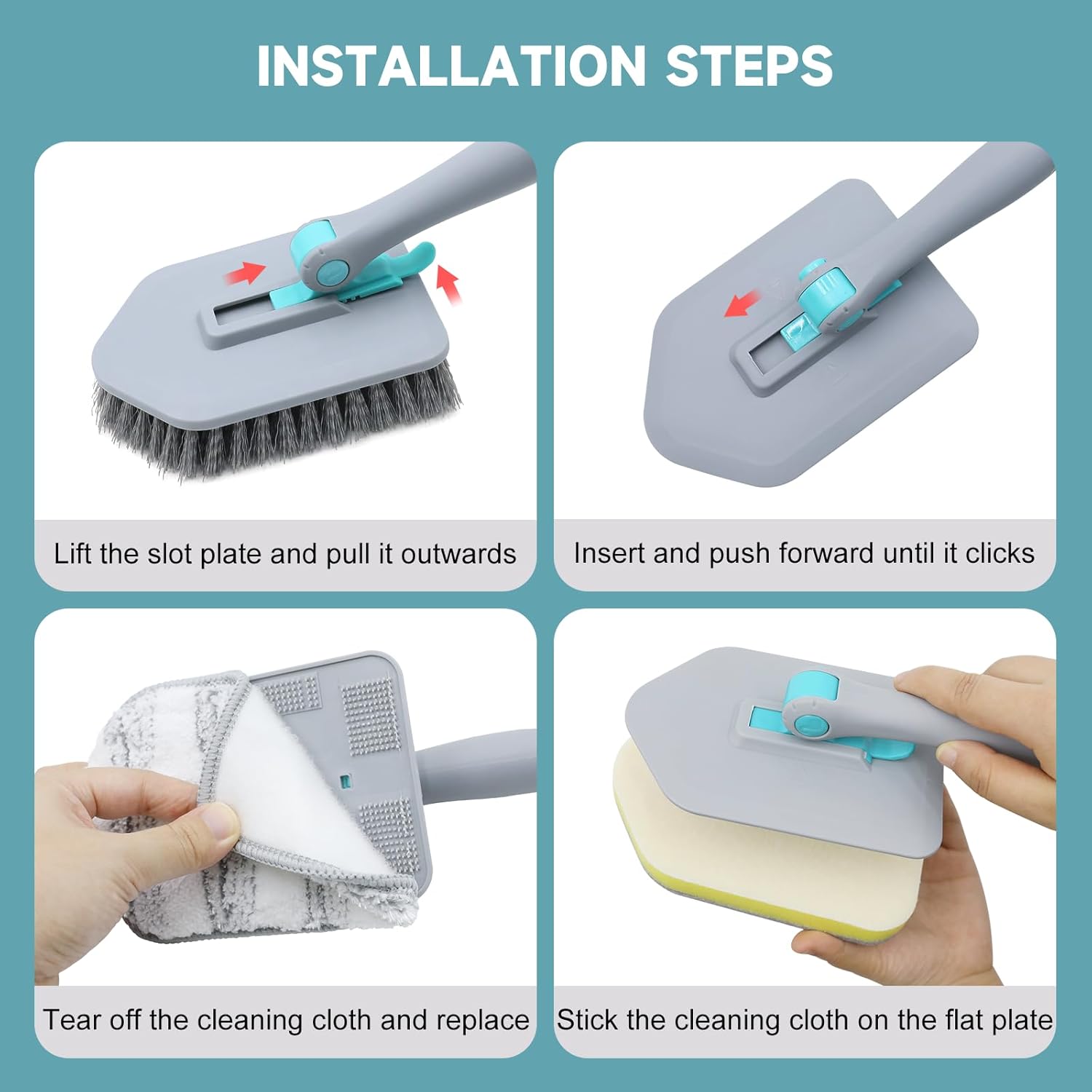 INSTALLATION STEPS

Lift the slot plate and pull it outwards

Insert and push forward until it clicks

Tear off the cleaning cloth and replace

Stick the cleaning cloth on the flat plate