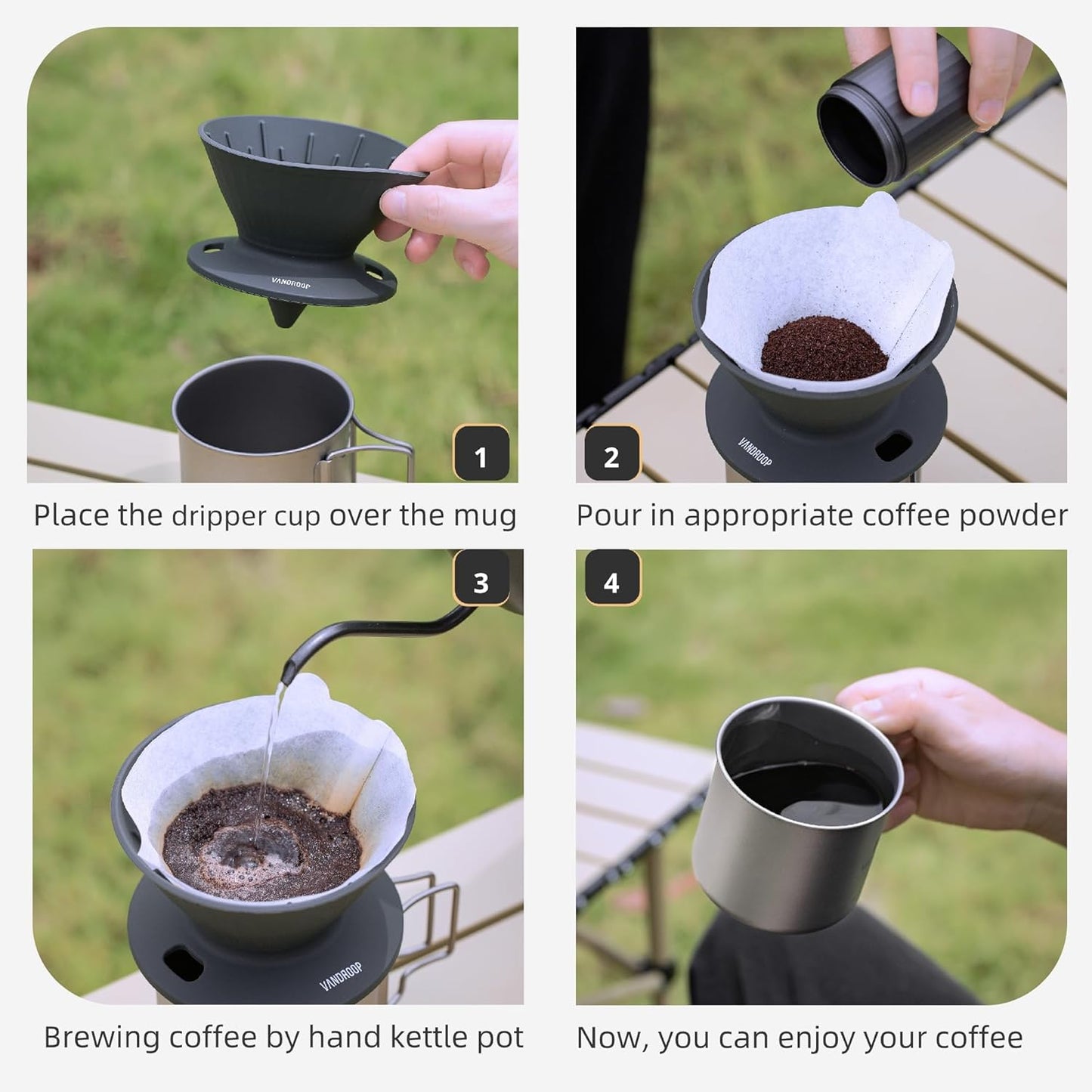 VANDROOP

1

Place the dripper cup over the mug

VANDROOP

2

Pour in appropriate coffee powder

3

VANDROOP

Brewing coffee by hand kettle pot

4

Now, you can enjoy your coffee