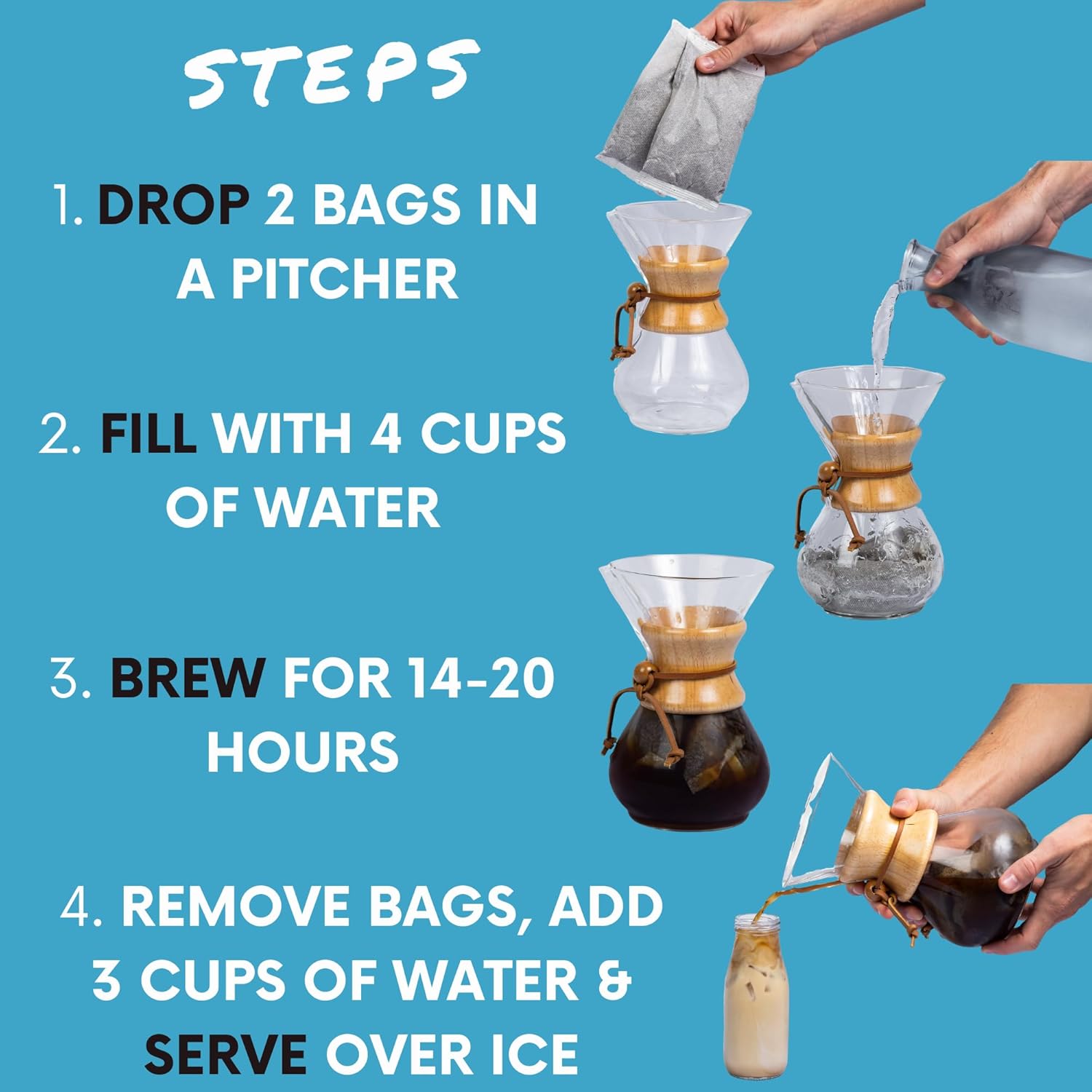 STEPS

1. DROP 2 BAGS IN A PITCHER

2. FILL WITH 4 CUPS OF WATER

3. BREW FOR 14-20 HOURS

4. REMOVE BAGS, ADD 3 CUPS OF WATER & SERVE OVER ICE