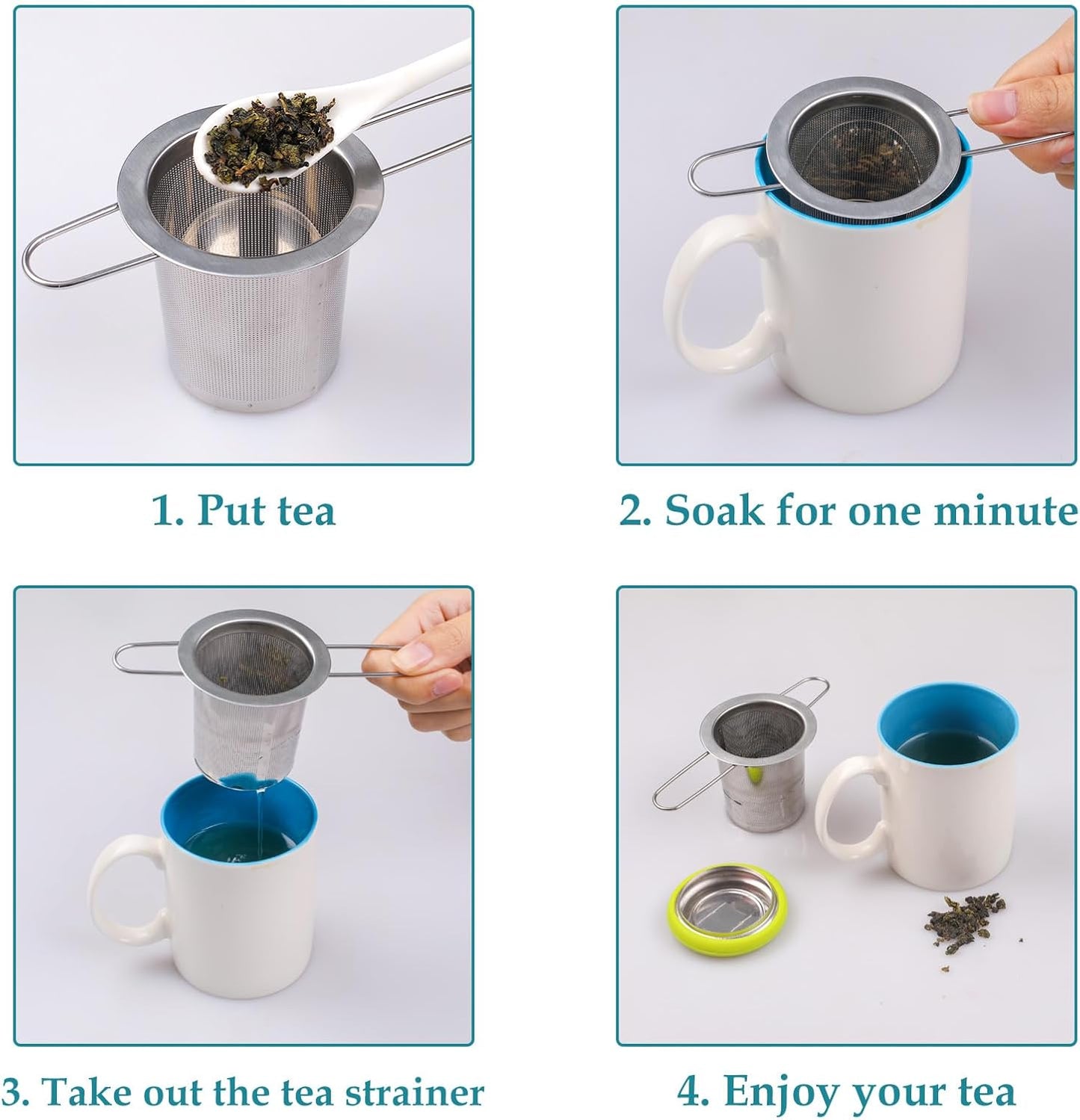 1. Put tea

2. Soak for one minute

3. Take out the tea strainer

4. Enjoy your tea