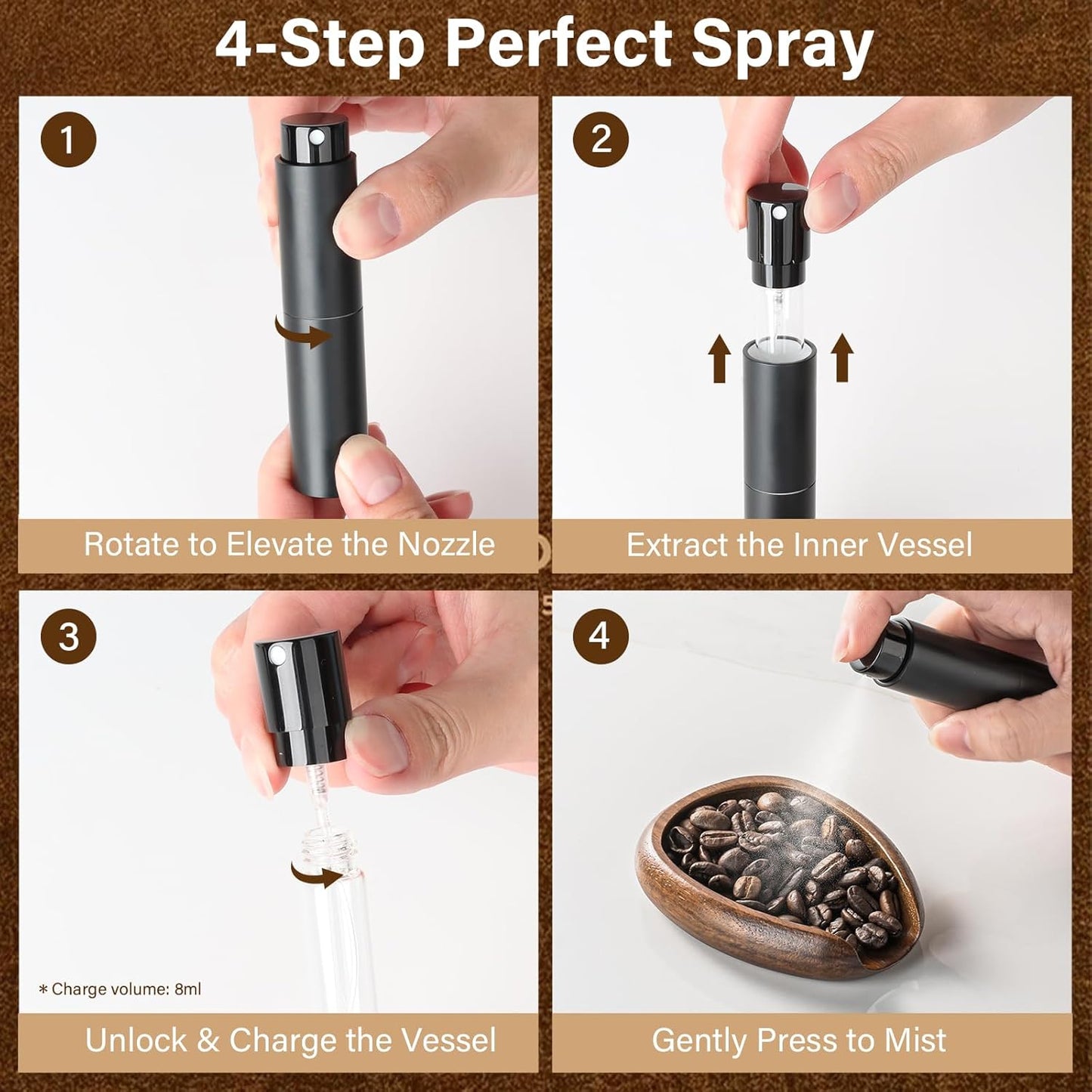 4-Step Perfect Spray

1

Rotate to Elevate the Nozzle

2

Extract the Inner Vessel

3

* Charge volume: 8ml

Unlock & Charge the Vessel

4

Gently Press to Mist