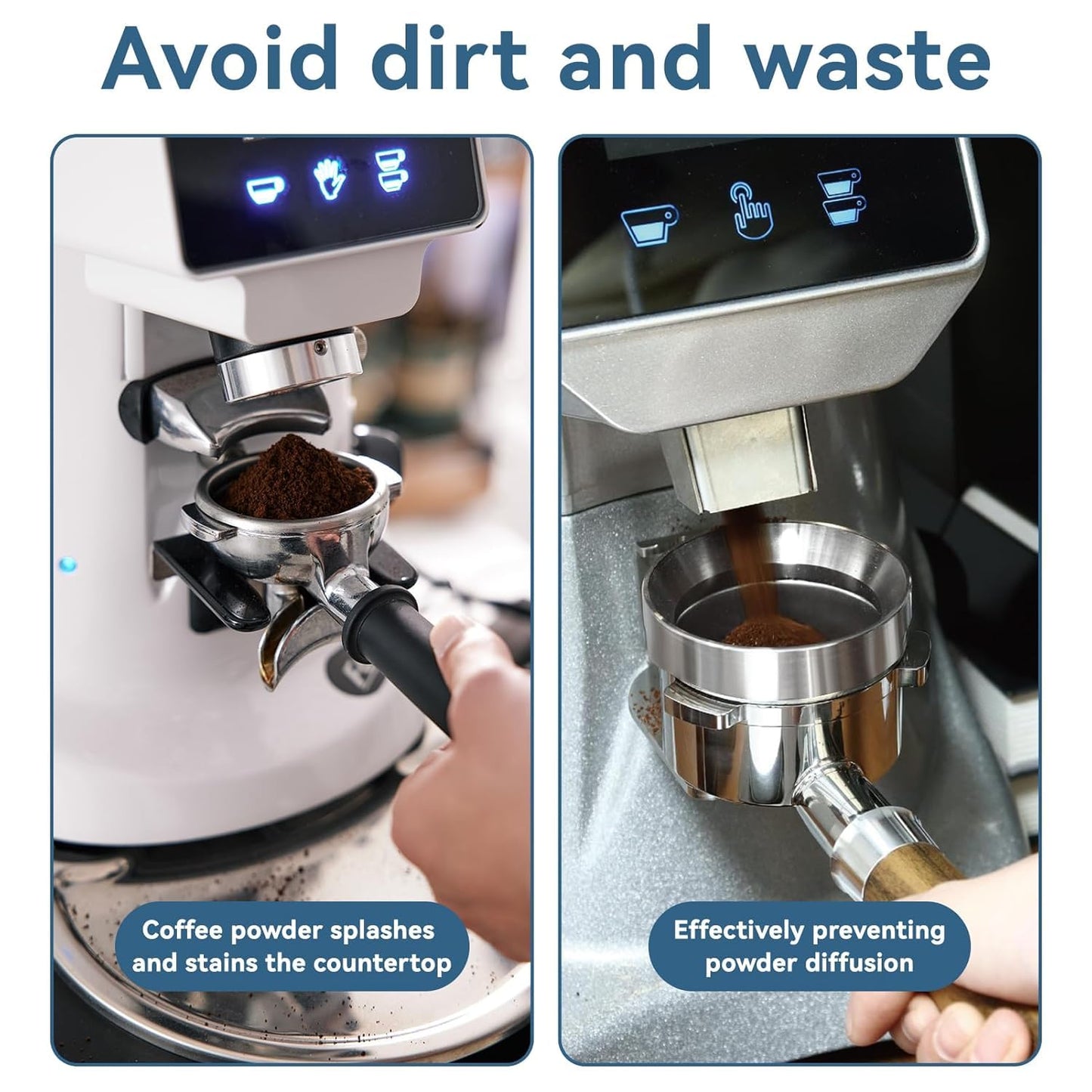 Avoid dirt and waste

Coffee powder splashes and stains the countertop

Effectively preventing powder diffusion