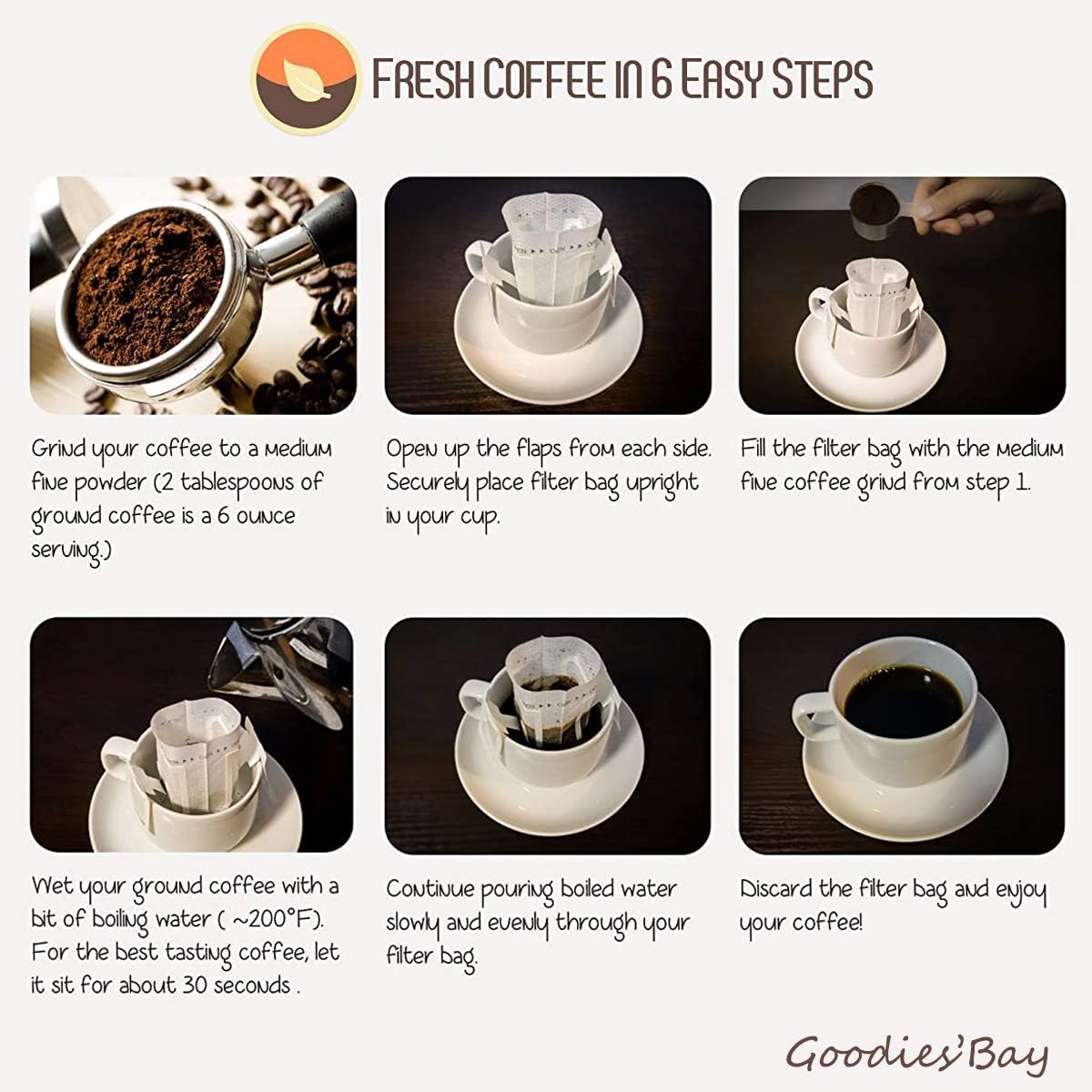 FRESH COFFEE IN 6 EASY STEPS

Grind your coffee to a medium fine powder (2 tablespoons of ground coffee is a 6 ounce serving.)

Open up the flaps from each side. Securely place filter bag upright in your cup.

Fill the filter bag with the medium fine coffee grind from step 1.

Wet your ground coffee with a bit of boiling water ( ~200°F). For the best tasting coffee, let it sit for about 30 seconds .

Continue pouring boiled water slowly and evenly through your filter bag.

Discard the filter bag and enjoy your coffee!

Goodies'Bay