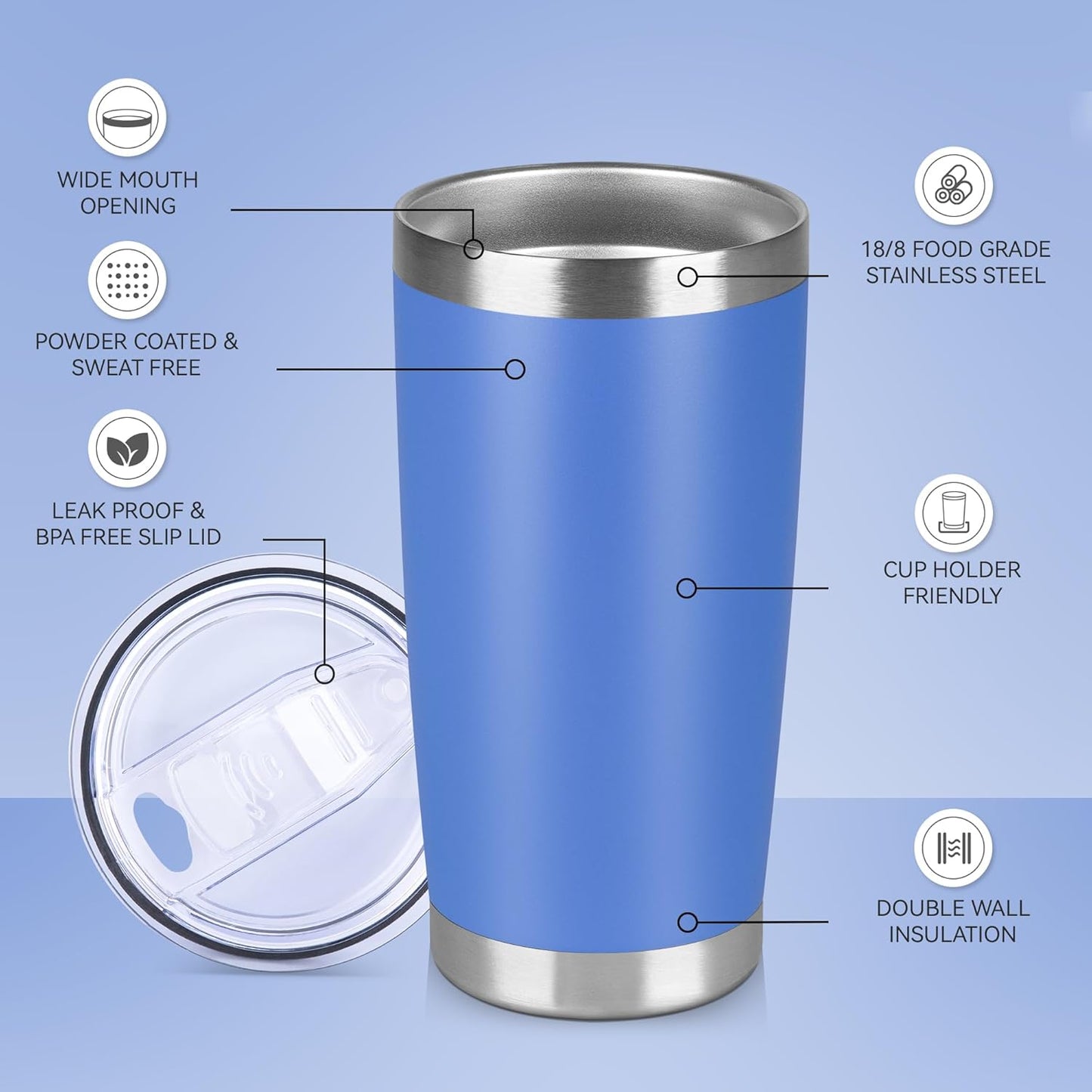 WIDE MOUTH OPENING

POWDER COATED & SWEAT FREE

LEAK PROOF & BPA FREE SLIP LID

18/8 FOOD GRADE STAINLESS STEEL

CUP HOLDER FRIENDLY

DOUBLE WALL INSULATION