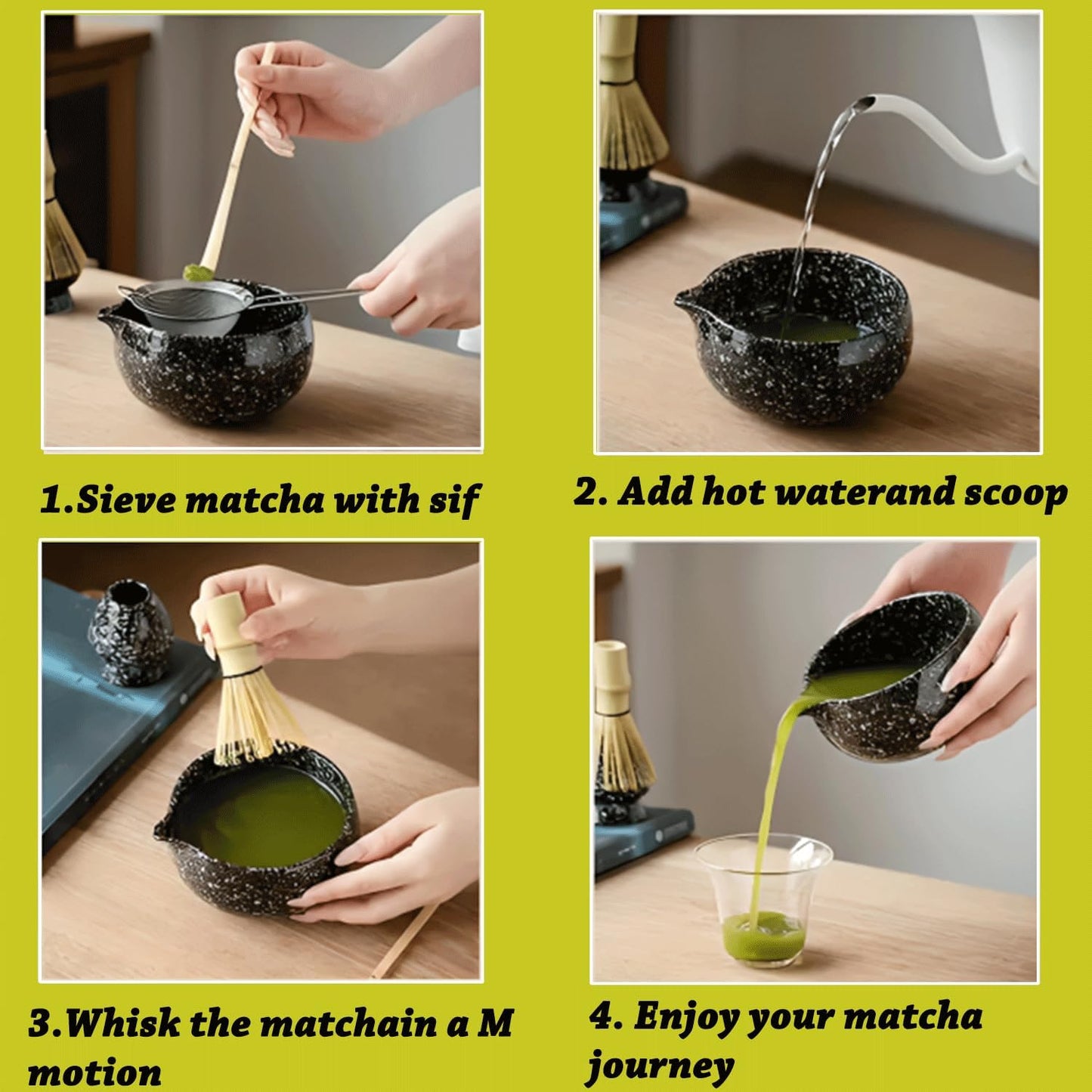 1.Sieve matcha with sif

2. Add hot waterand scoop

3.Whisk the matchain a M motion

4. Enjoy your matcha journey