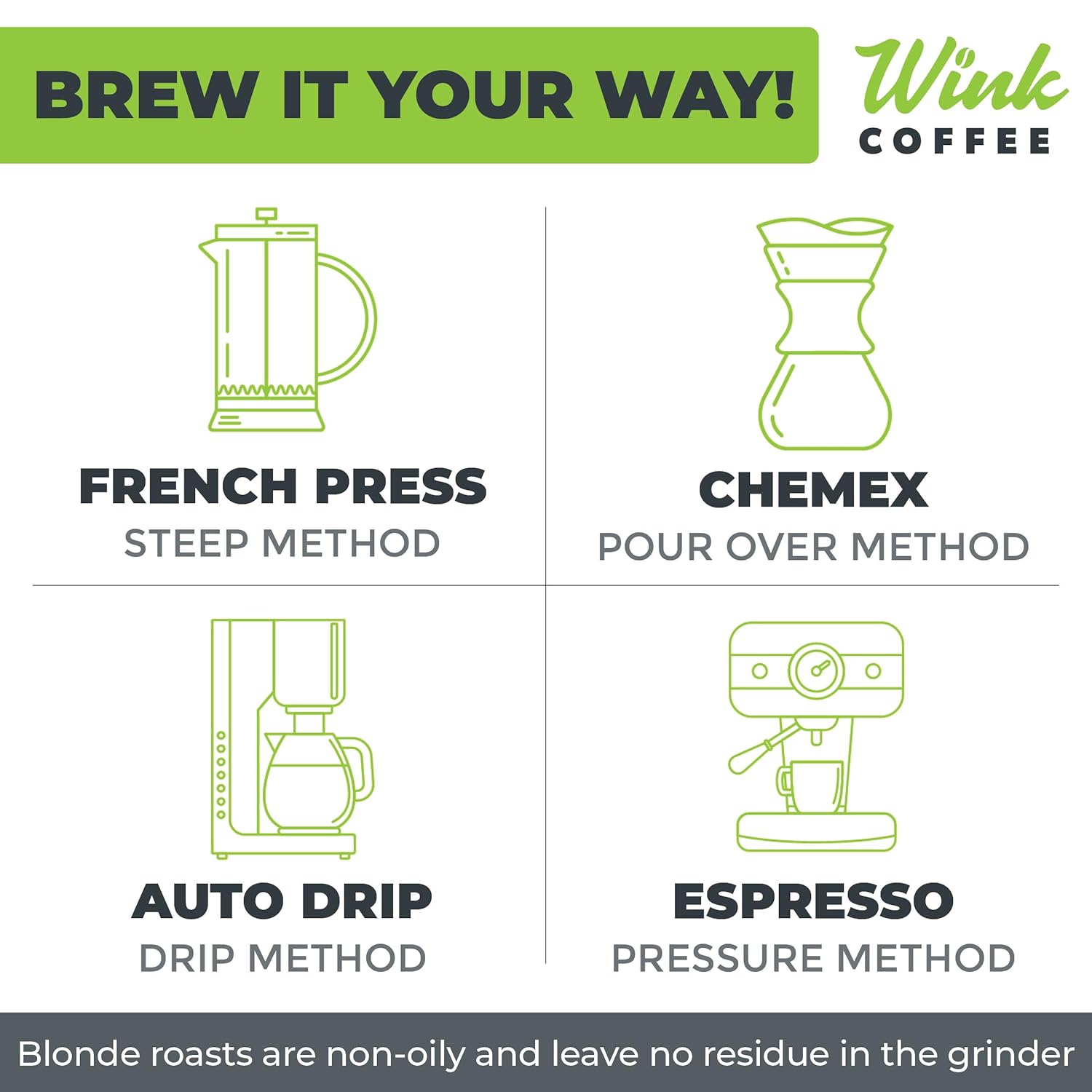 BREW IT YOUR WAY!

Wink COFFEE

FRENCH PRESS
STEEP METHOD

CHEMEX
POUR OVER METHOD

AUTO DRIP
DRIP METHOD

ESPRESSO
PRESSURE METHOD

Blonde roasts are non-oily and leave no residue in the grinder